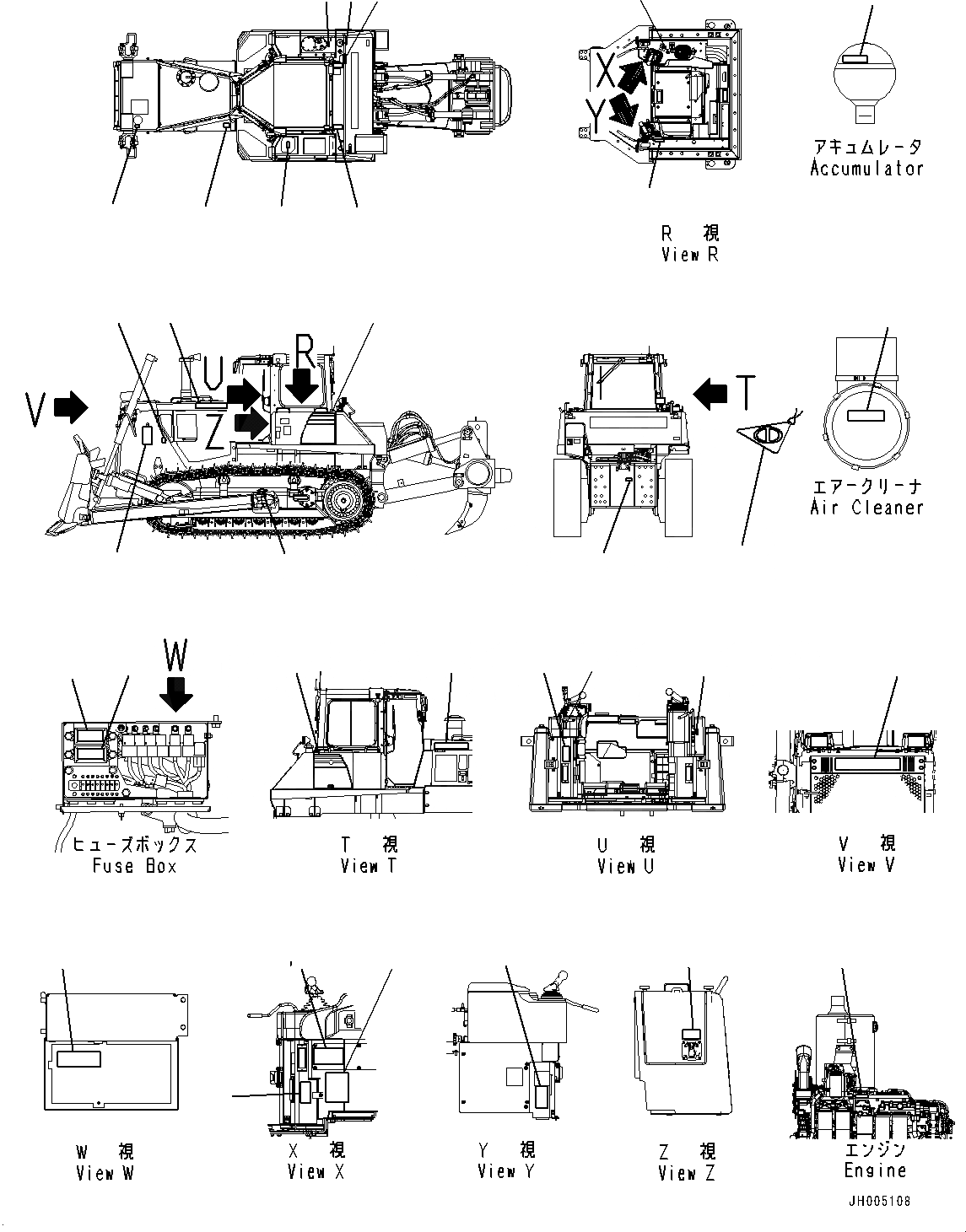 X
Y

アキュムレータ
Accumulator

R 視
View R

V
U
R
Z

T

エアークリーナ
Air Cleaner

W

ヒューズボックス
Fuse Box

T 視
View T

U 視
View U

V 視
View V

W 視
View W

X 視
View X

Y 視
View Y

Z 視
View Z

エンジン
Engine

JH005108