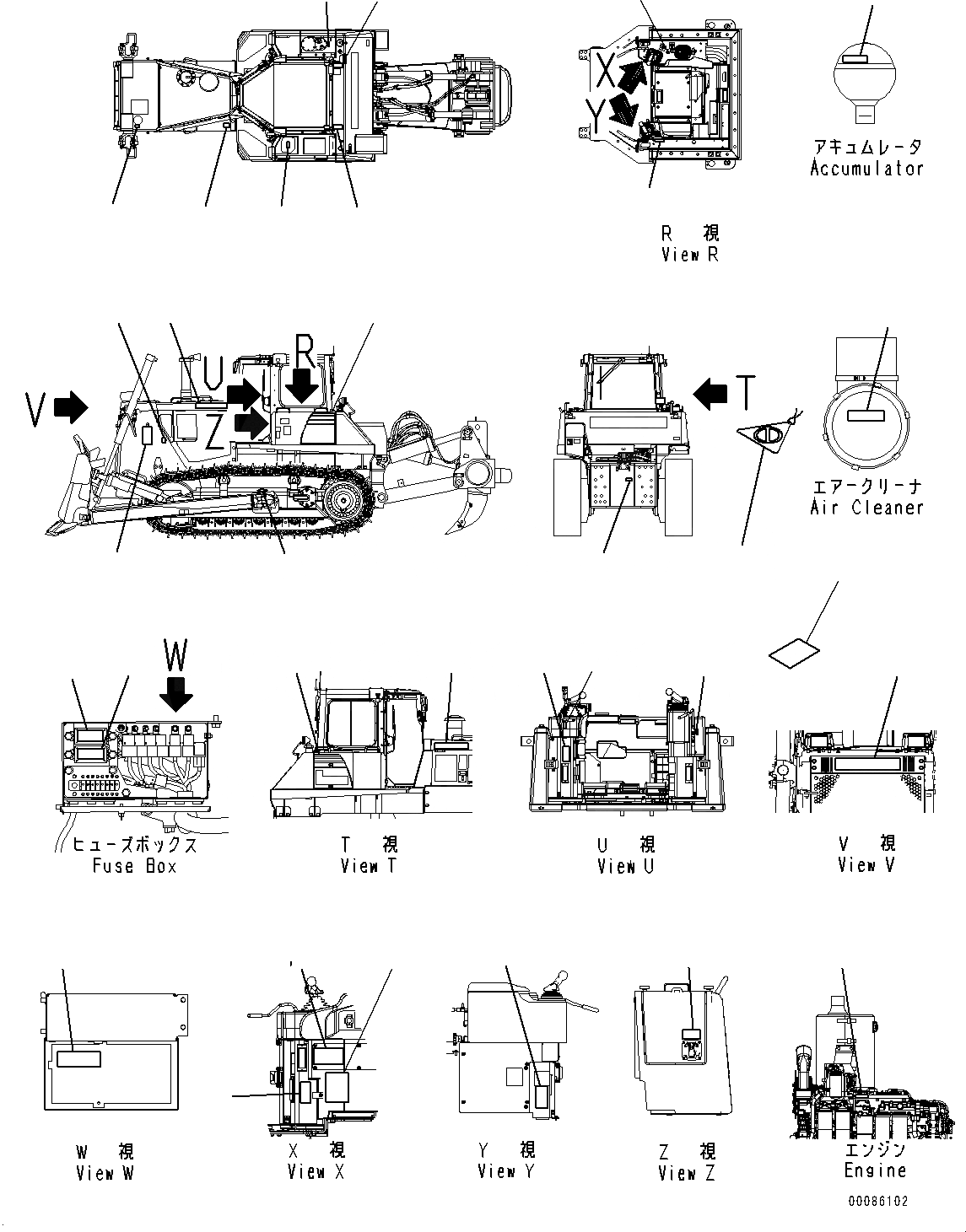 X
Y

アキュムレータ
Accumulator

R 視
View R

V
U
R
Z
T

エアークリーナ
Air Cleaner

W

ヒューズボックス
Fuse Box

T 視
View T

U 視
View U

V 視
View V

W 視
View W

X 視
View X

Y 視
View Y

Z 視
View Z

エンジン
Engine

00086102