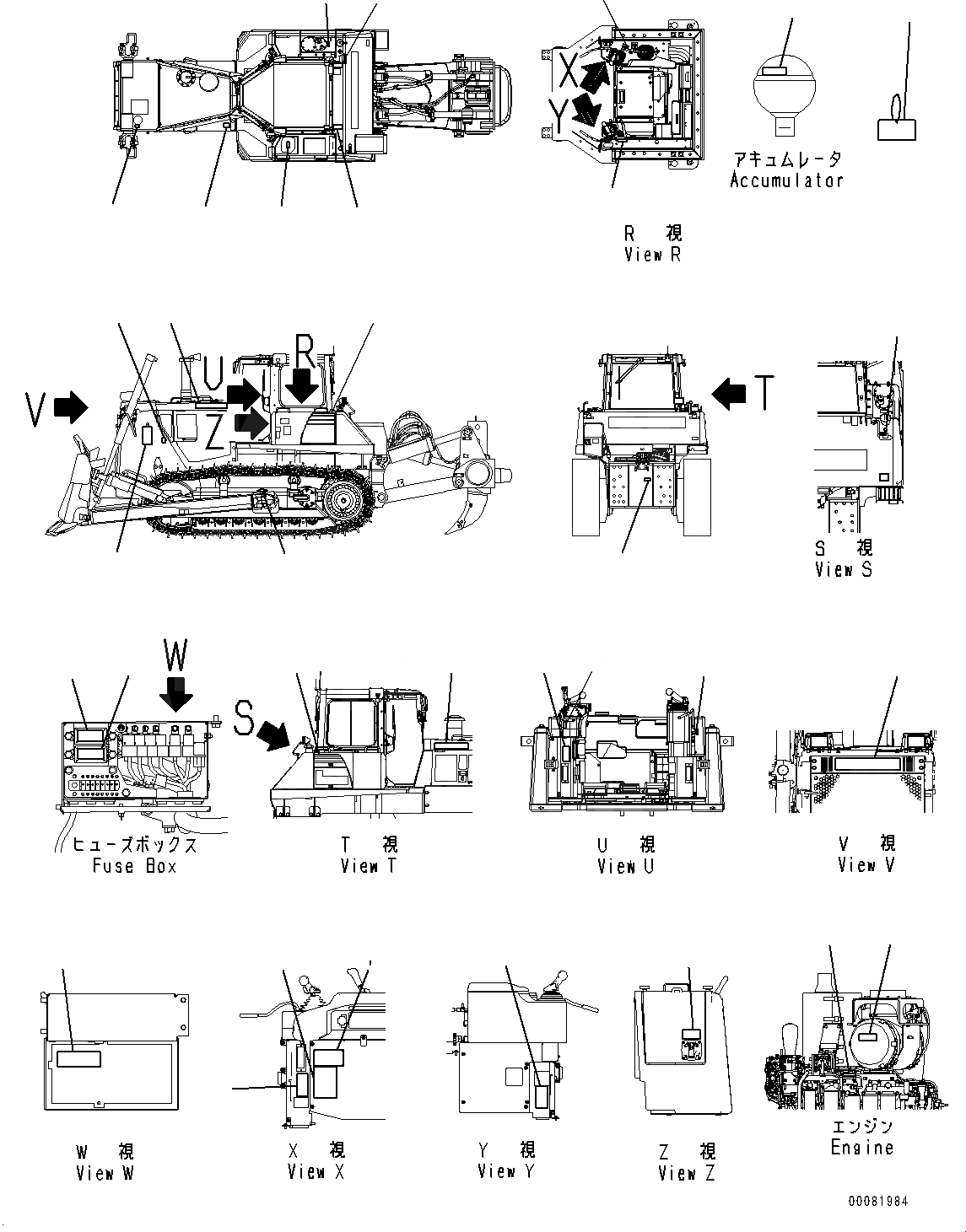 X
Y
アキュムレータ
Accumulator

R 視
View R

V
U
R
Z
T

S 視
View S

W
S
ヒューズボックス
Fuse Box

T 視
View T

U 視
View U

V 視
View V

W 視
View W

X 視
View X

Y 視
View Y

Z 視
View Z

エンジン
Engine

00081984