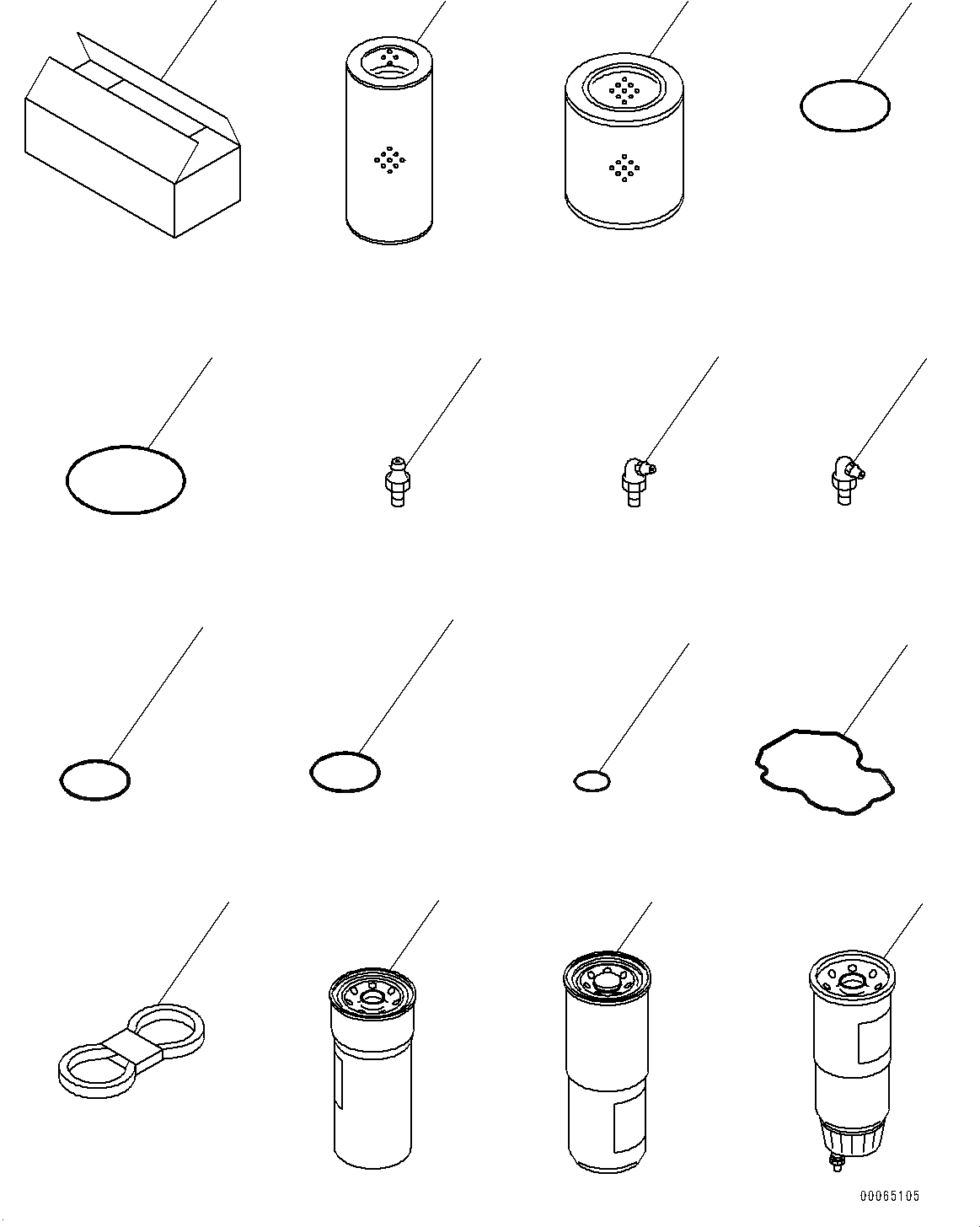 00065105