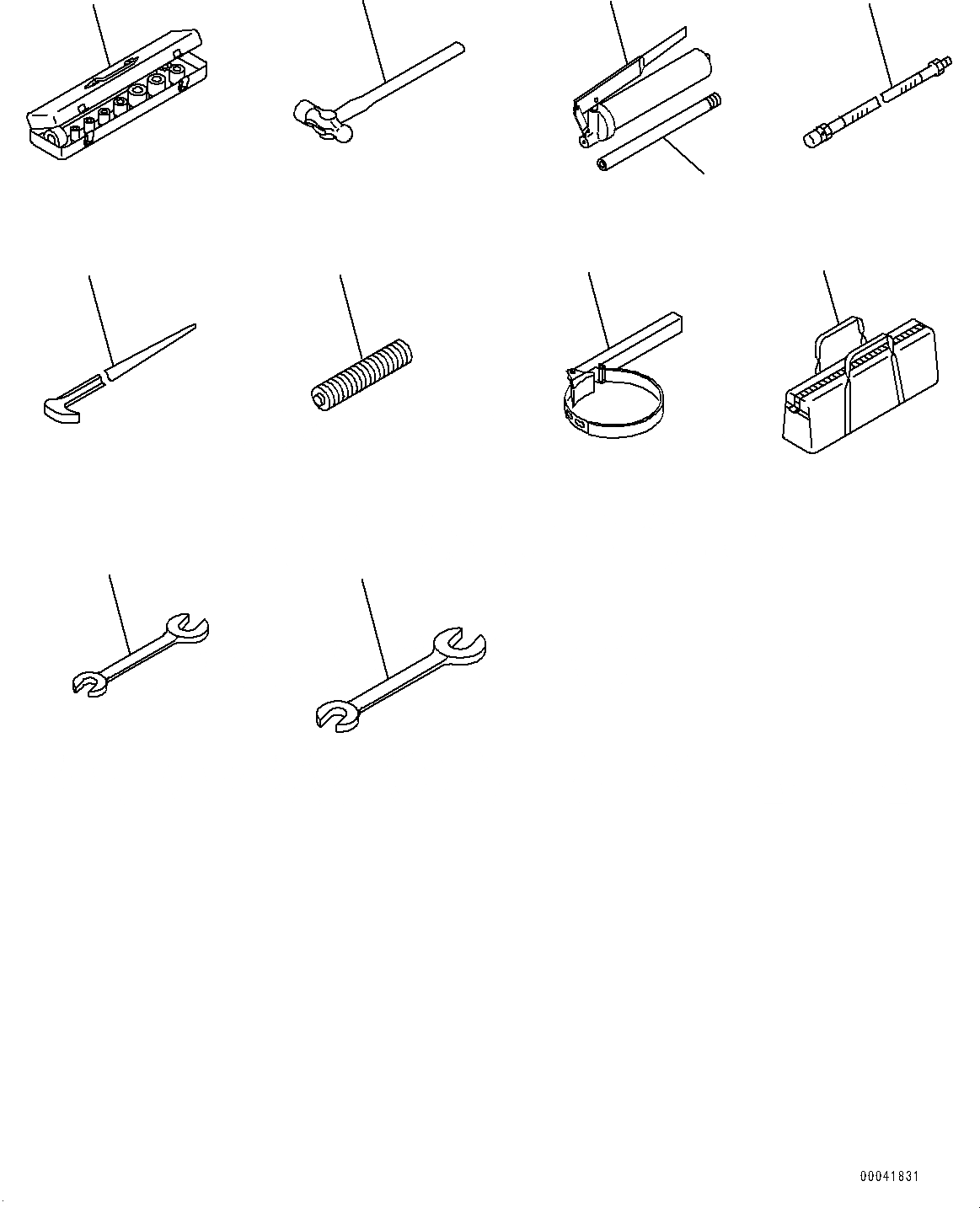 00041831