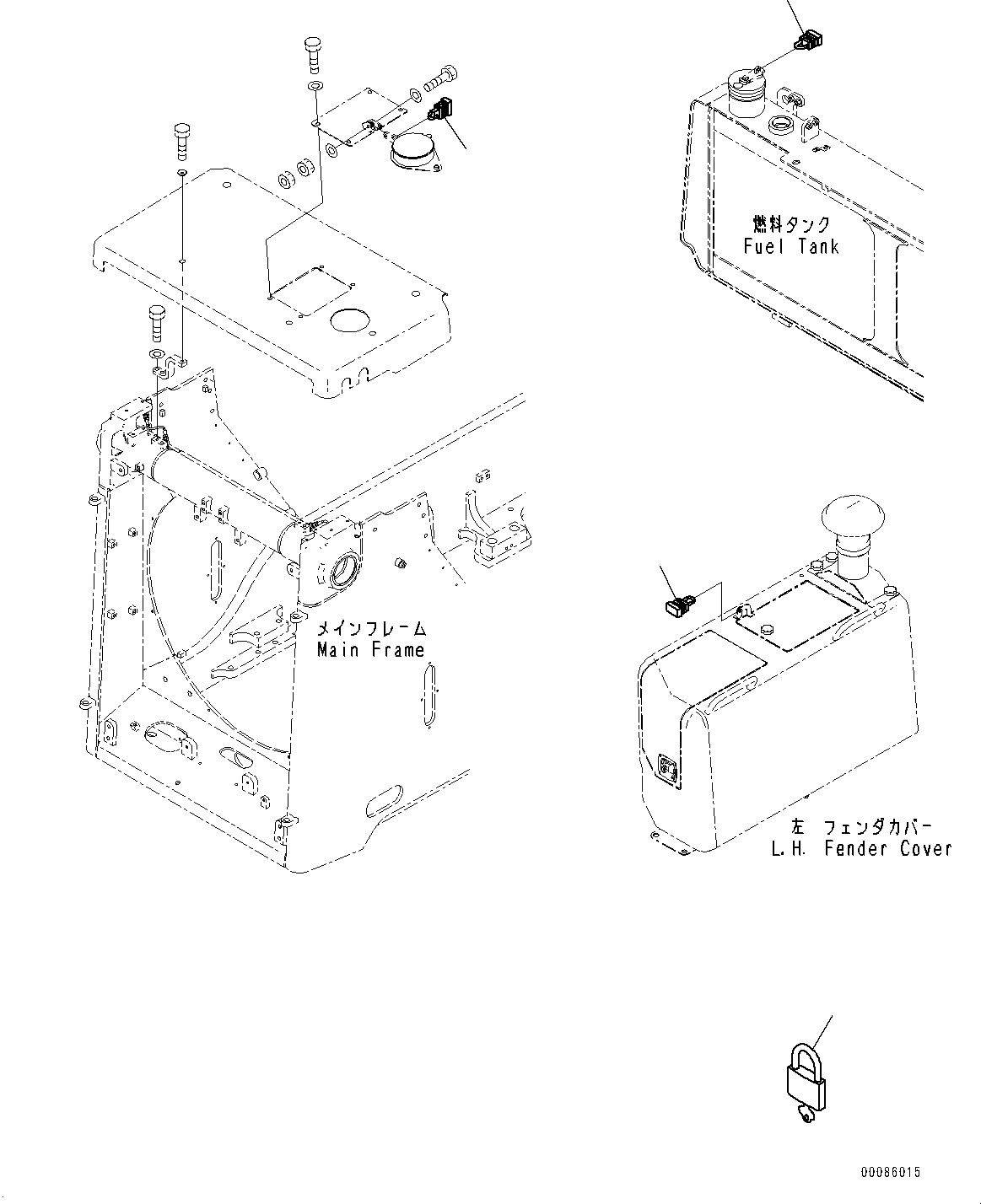 燃料タンク
Fuel Tank

メインフレーム
Main Frame

左 フェンダカバー
L.H. Fender Cover

00086015