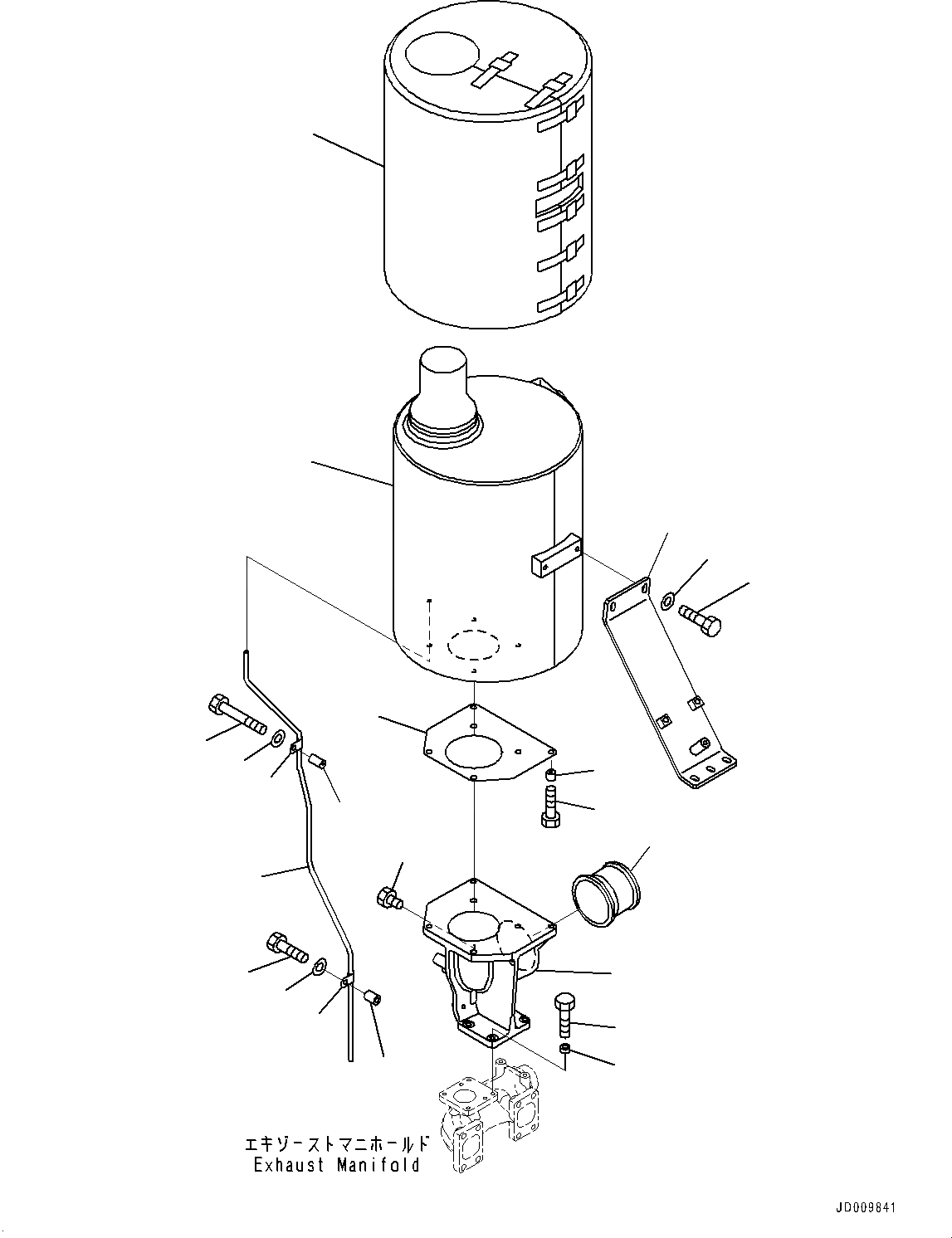 エキゾーストマニホールド
Exhaust Manifold

JD009841