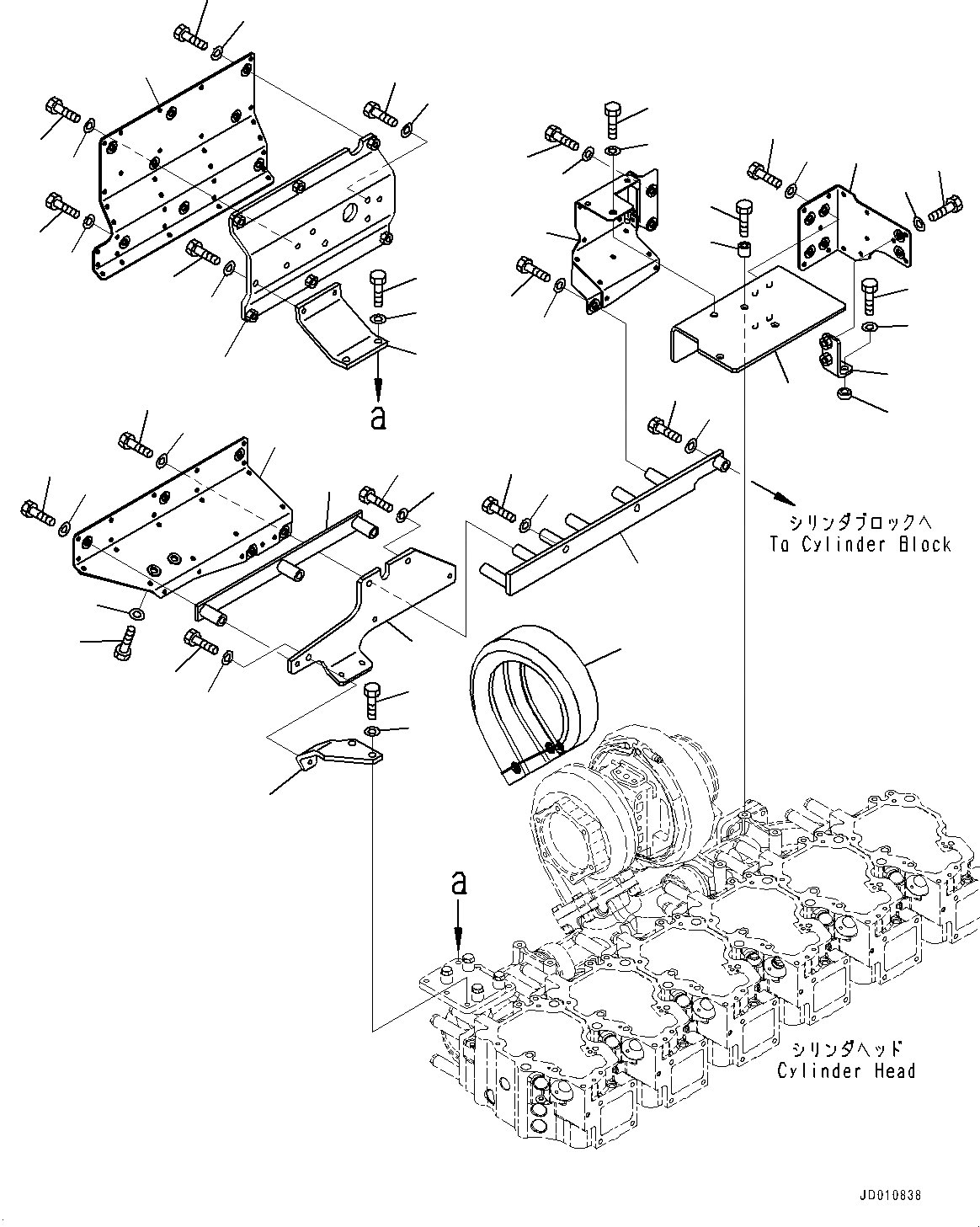 a

シリンダブロックへ
To Cylinder Block

a

シリンダヘッド
Cylinder Head

JD010838