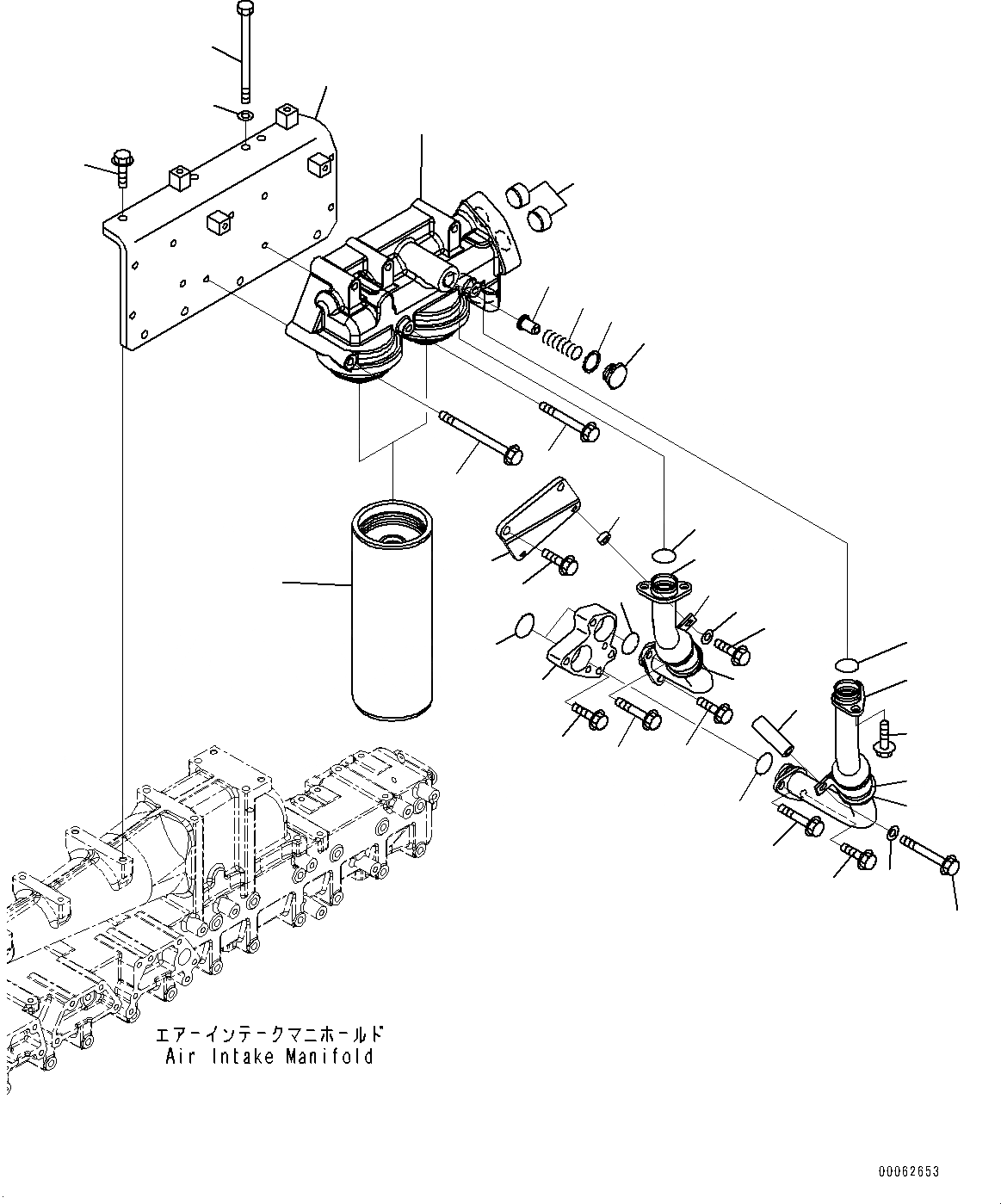 エアーインテークマニホールド
Air Intake Manifold

00062653