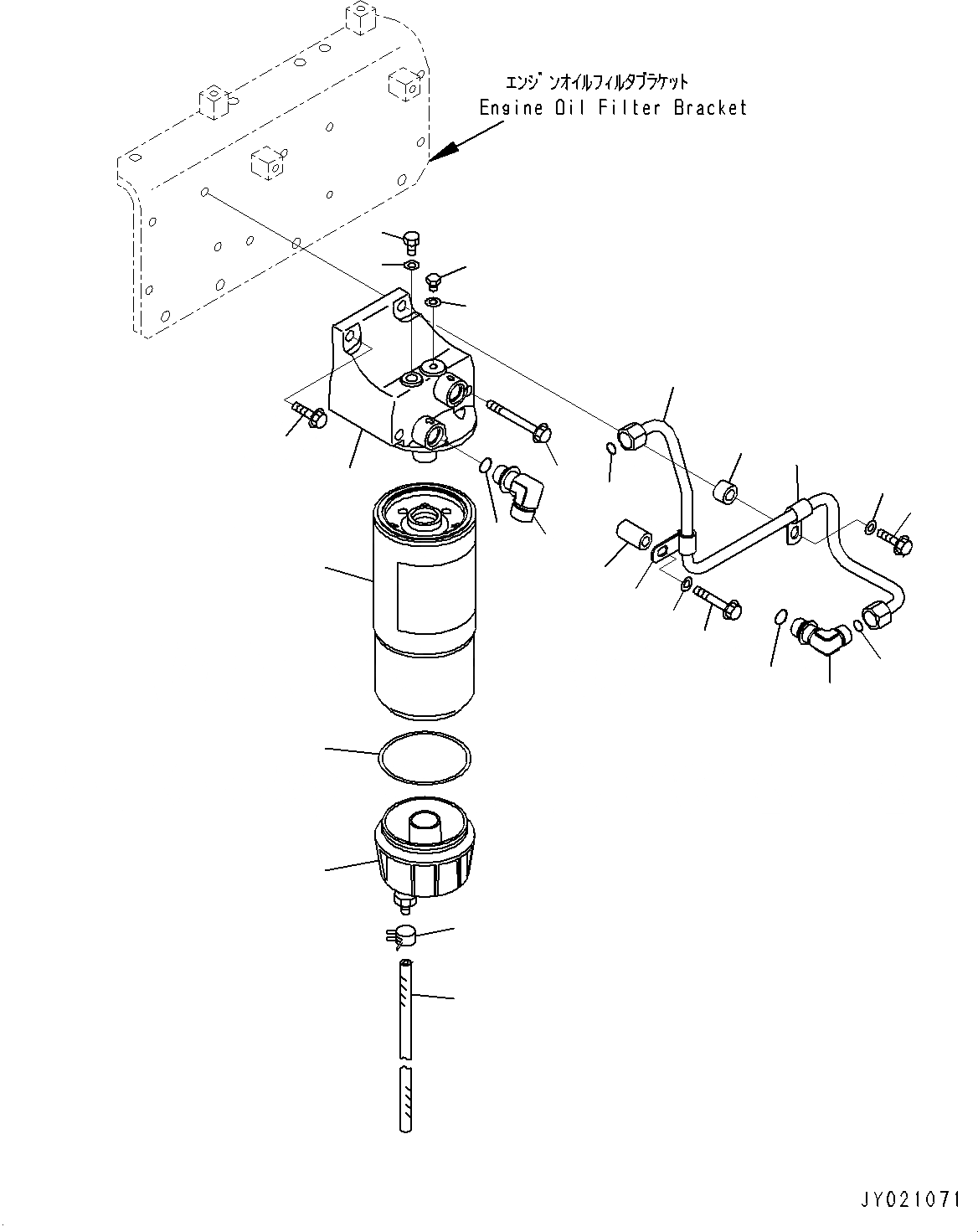 エンジンオイルフィルタブラケット
Engine Oil Filter Bracket

JY021071