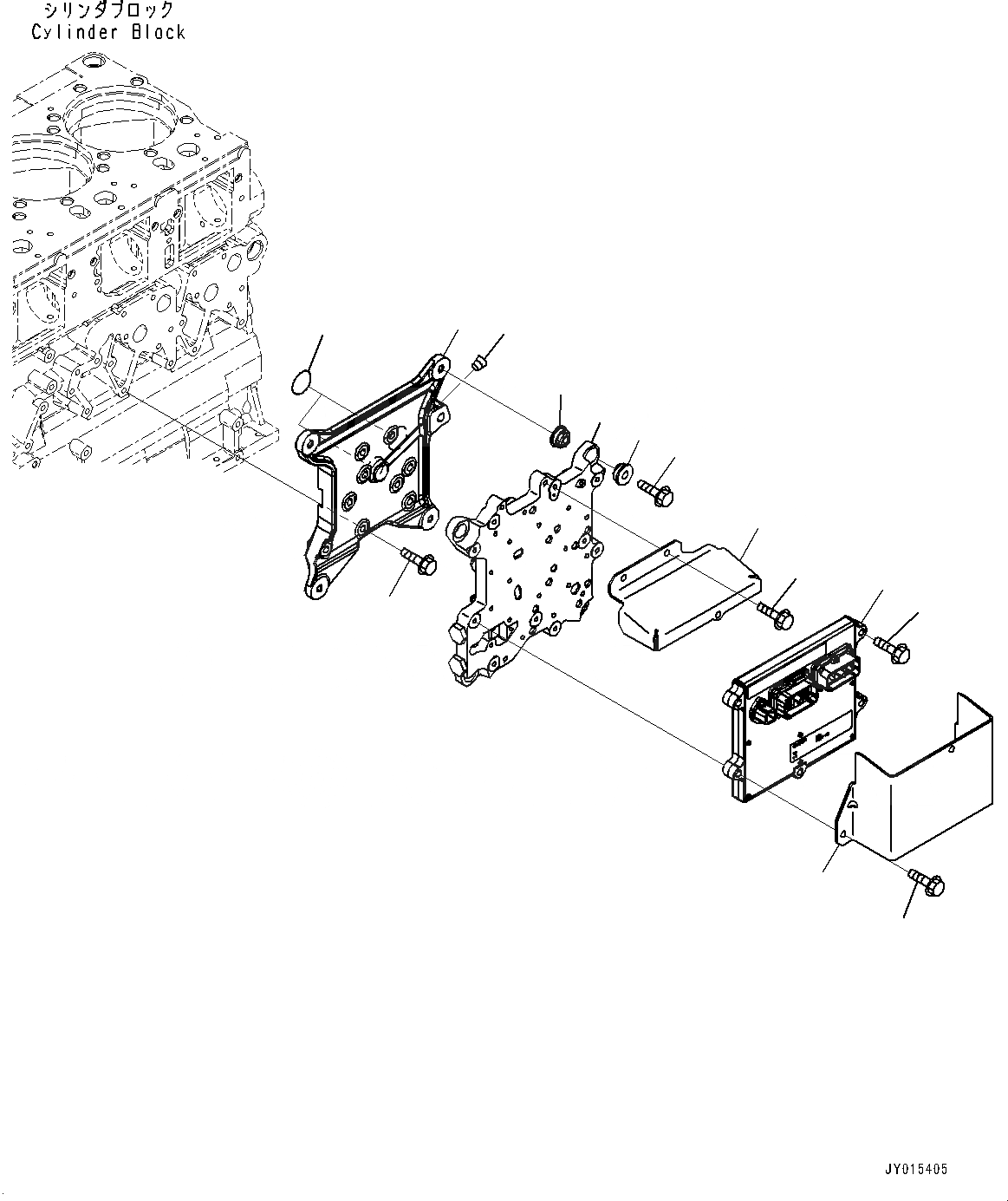 シリンダブロック
Cylinder Block

JY015405