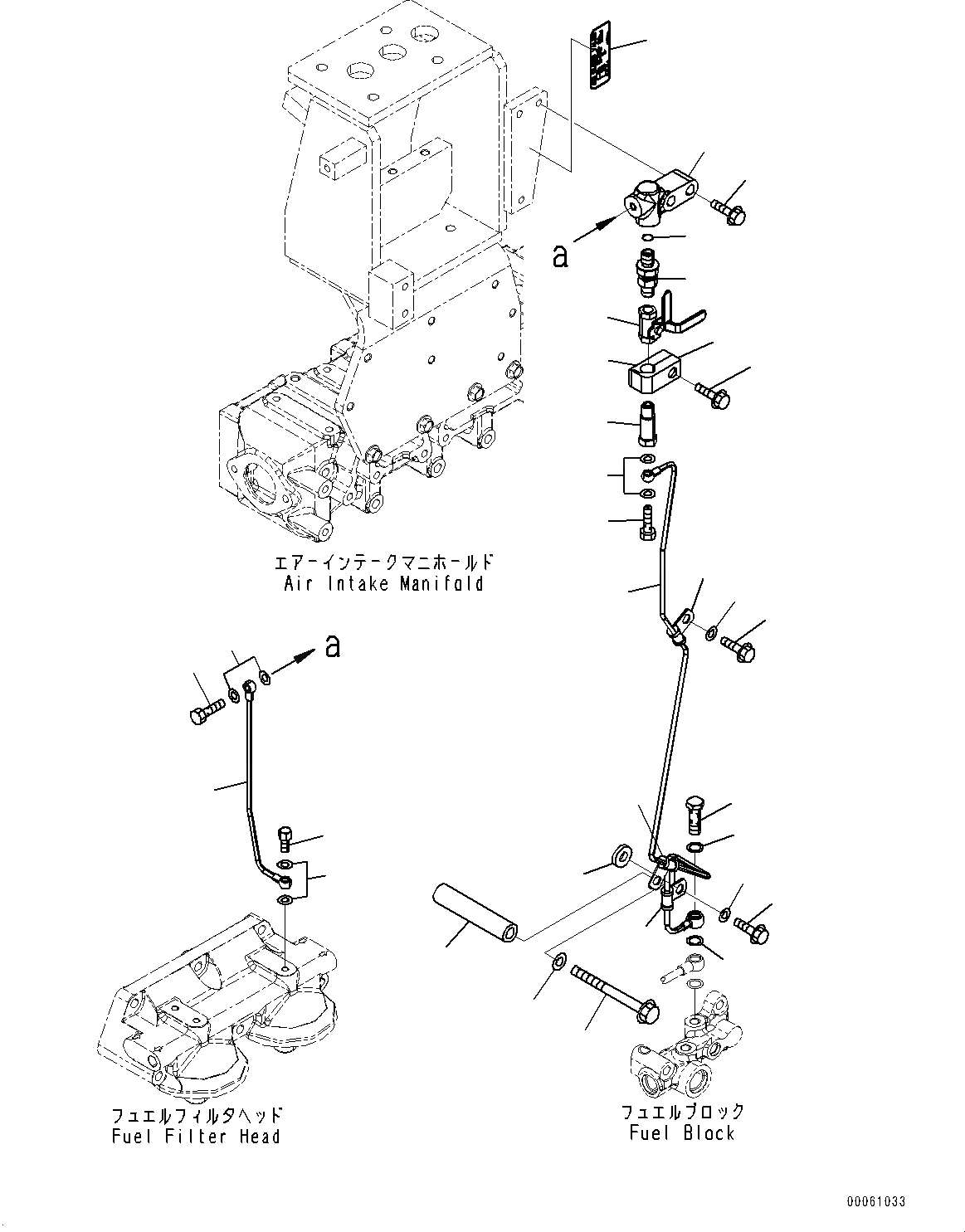 a

エアーインテークマニホールド
Air Intake Manifold

a

フュエルフィルタヘッド
Fuel Filter Head

フュエルブロック
Fuel Block

00061033