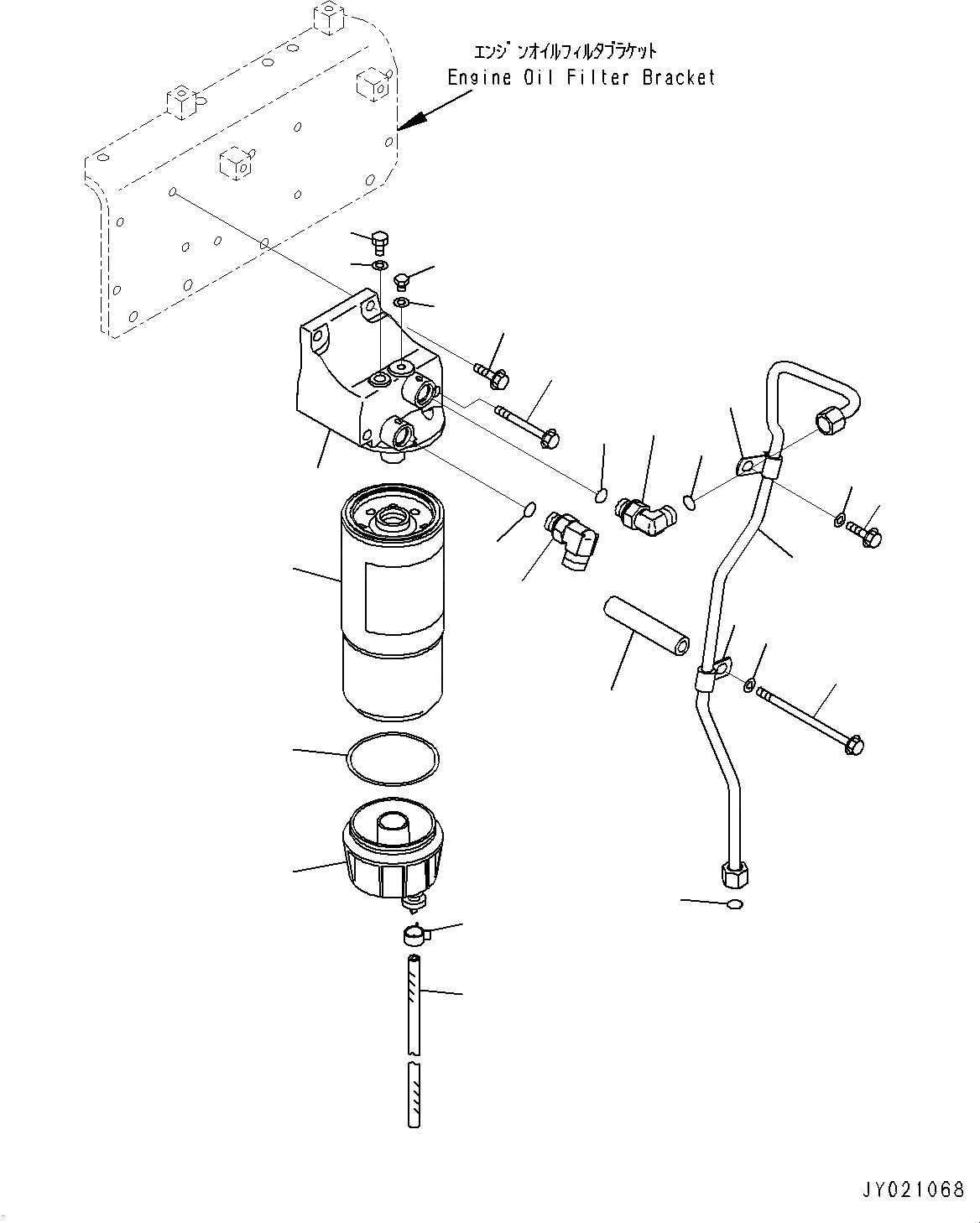 エンジンオイルフィルタブラケット
Engine Oil Filter Bracket

JY021068