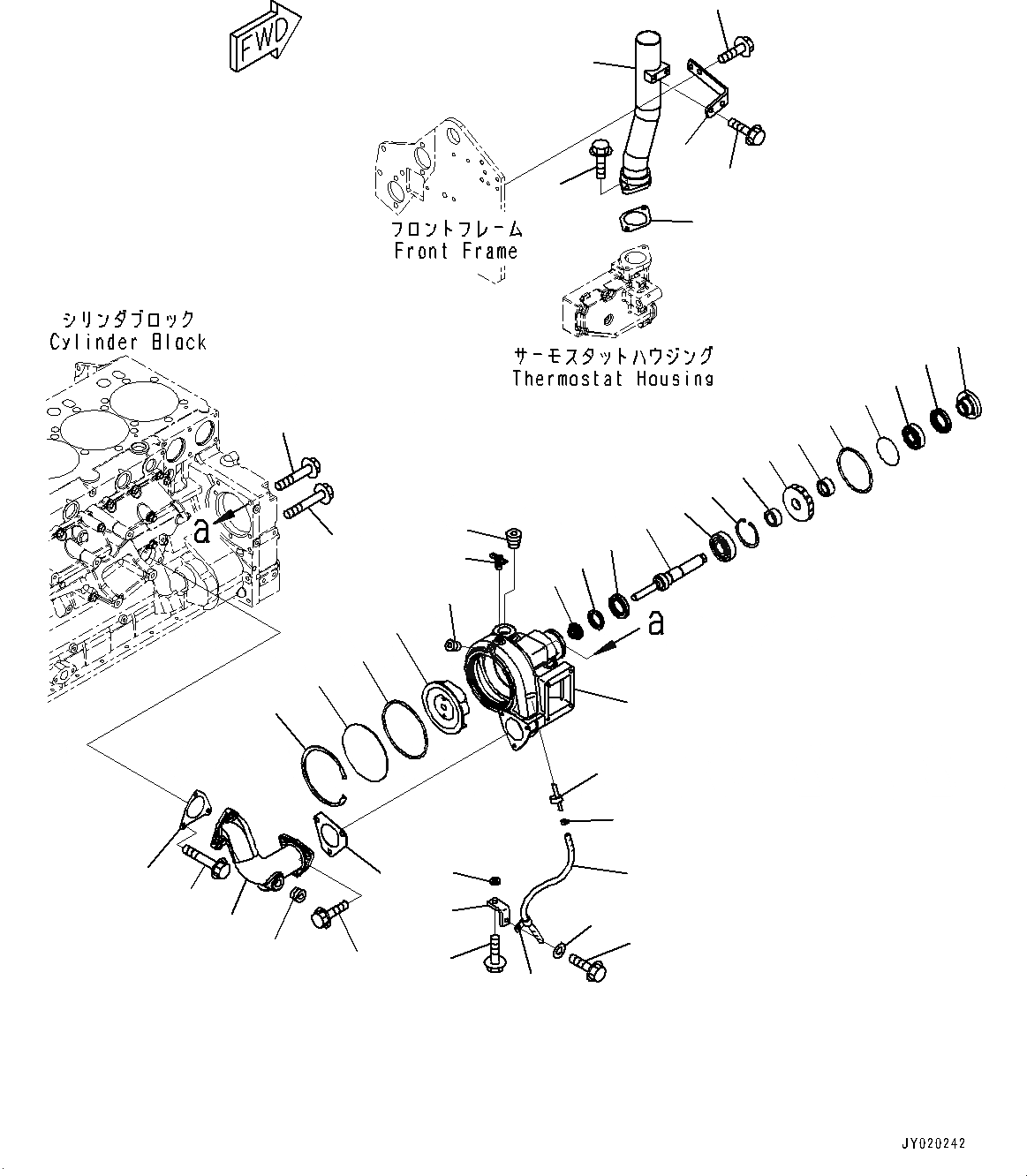 FWD

フロントフレーム
Front Frame

シリンダブロック
Cylinder Block

サーモスタットハウジング
Thermostat Housing

a

a

JY020242