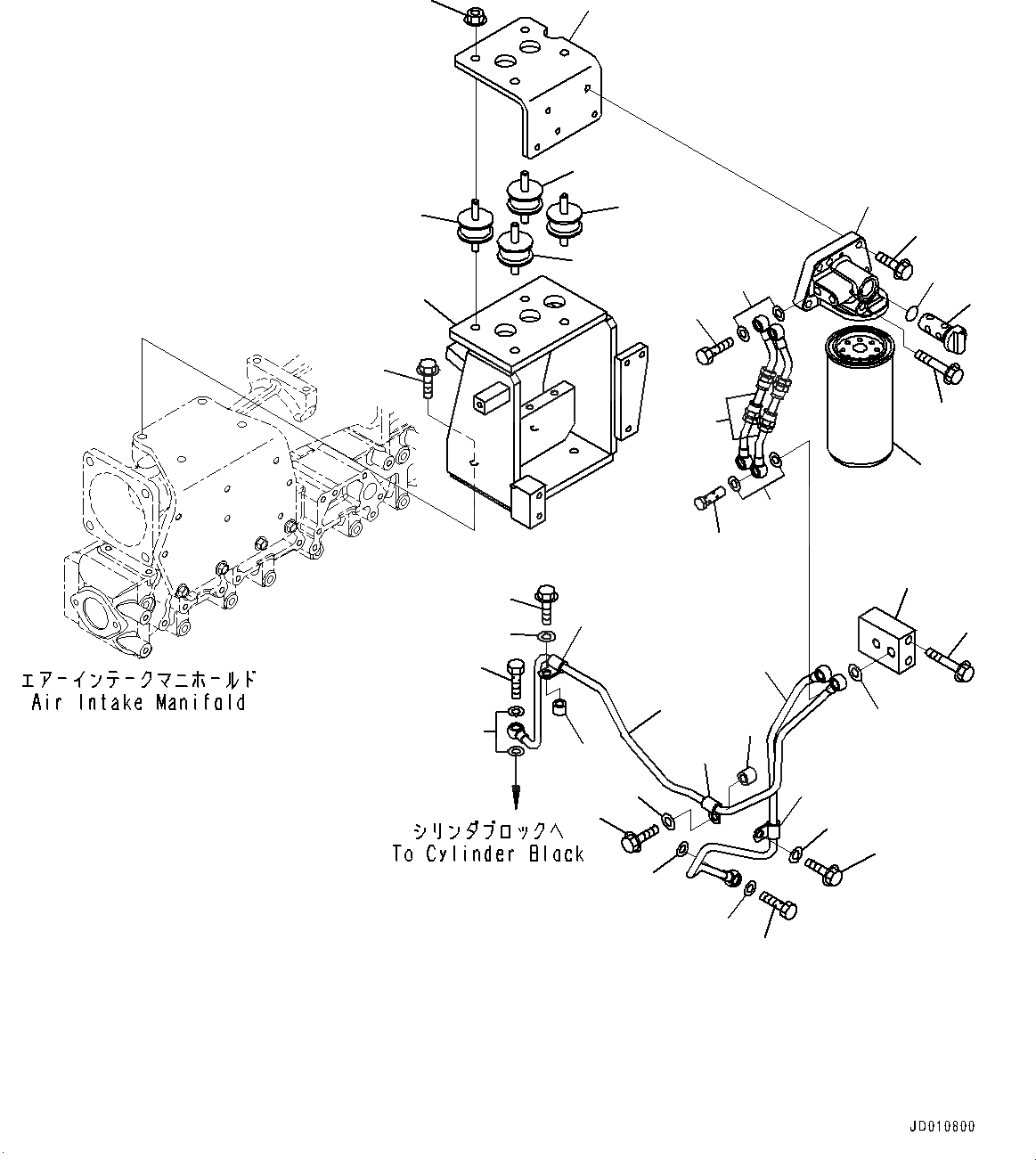 エアーインテークマニホールド
Air Intake Manifold

シリンダブロックへ
To Cylinder Block

JD010800