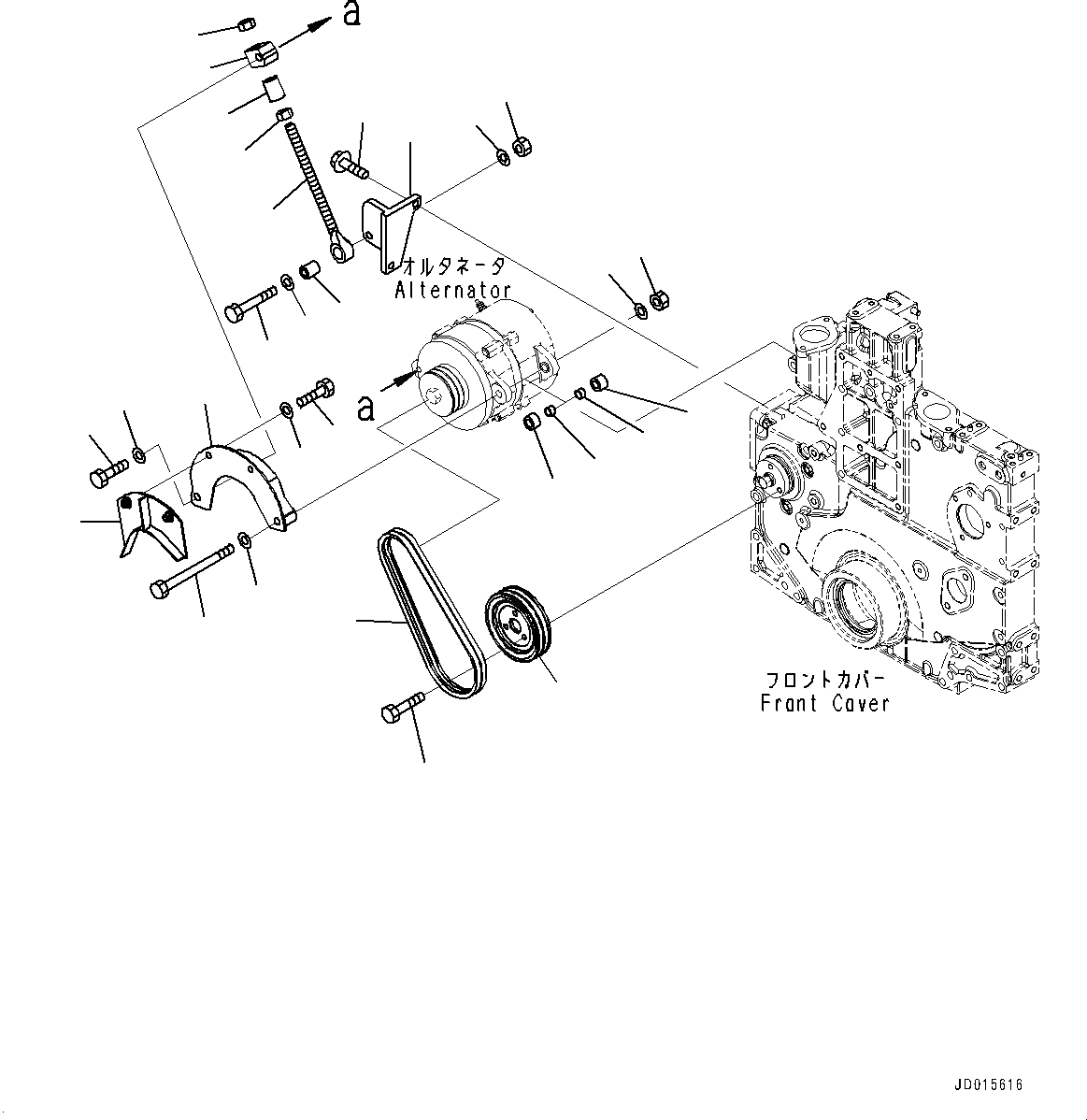 a

オルタネータ
Alternator

a

フロントカバー
Front Cover

JD015616