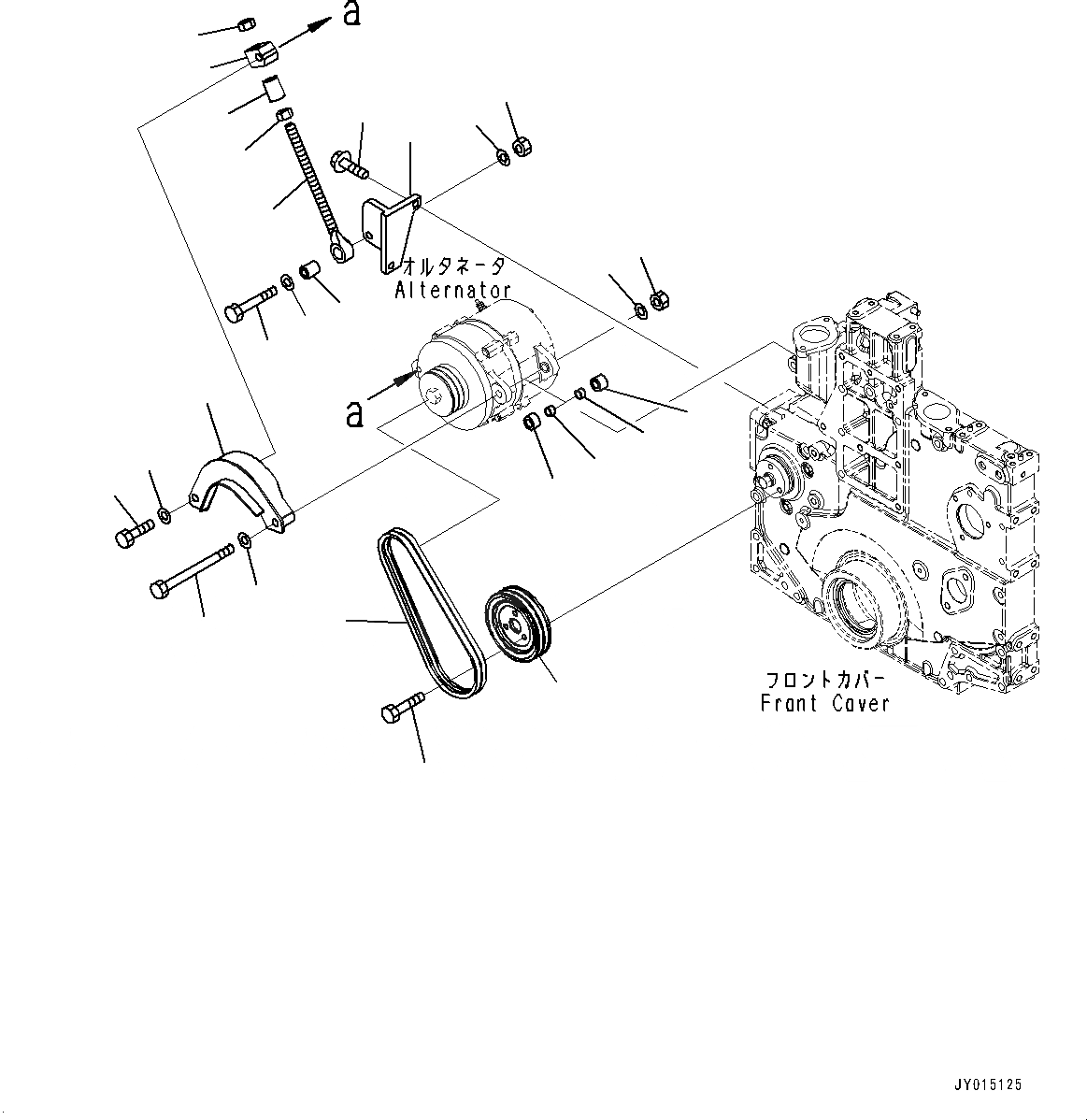 a

オルタネータ
Alternator

a

フロントカバー
Front Caver

JY015125