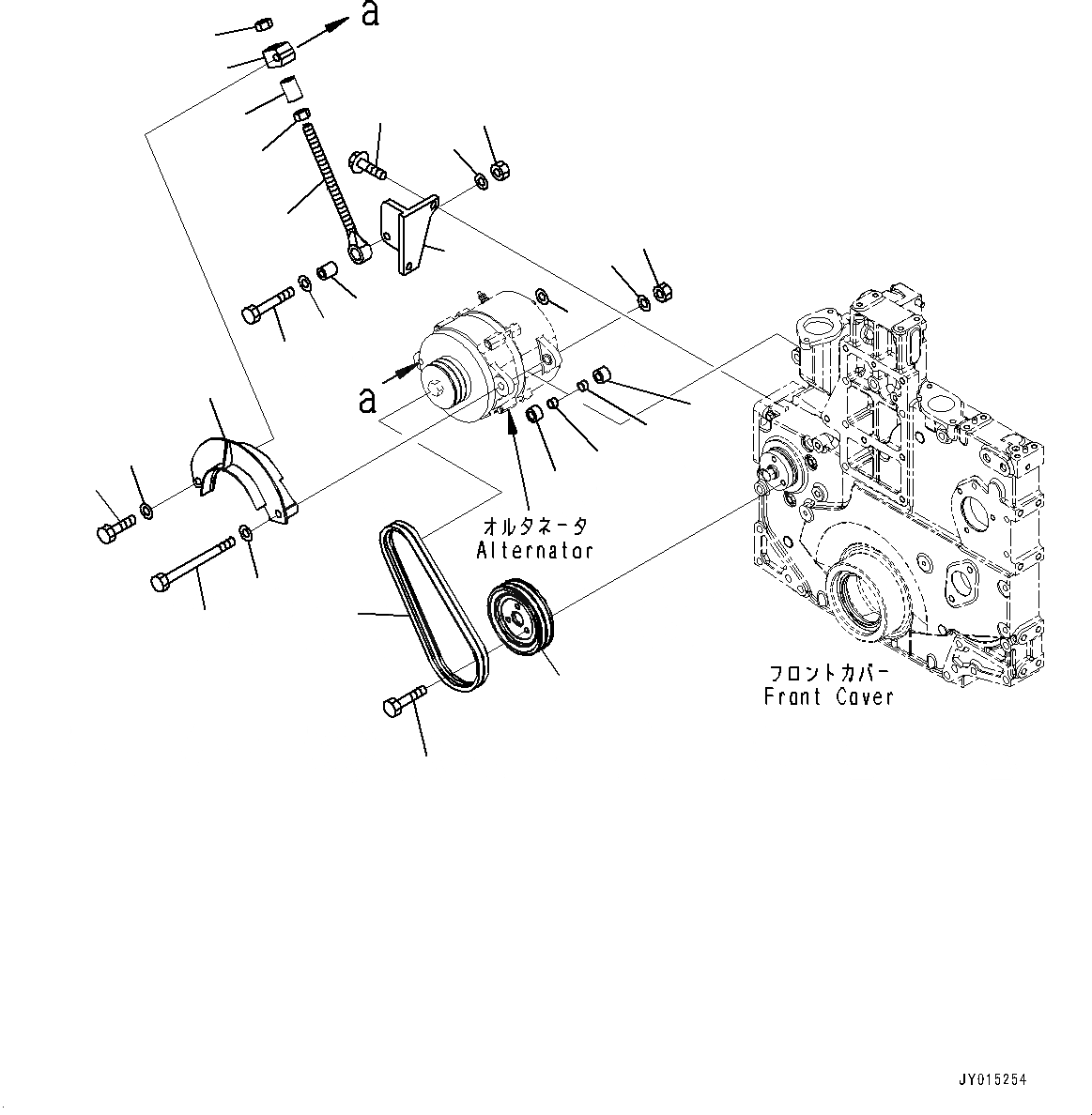 a

a

オルタネータ
Alternator

フロントカバー
Front Caver

JY015254