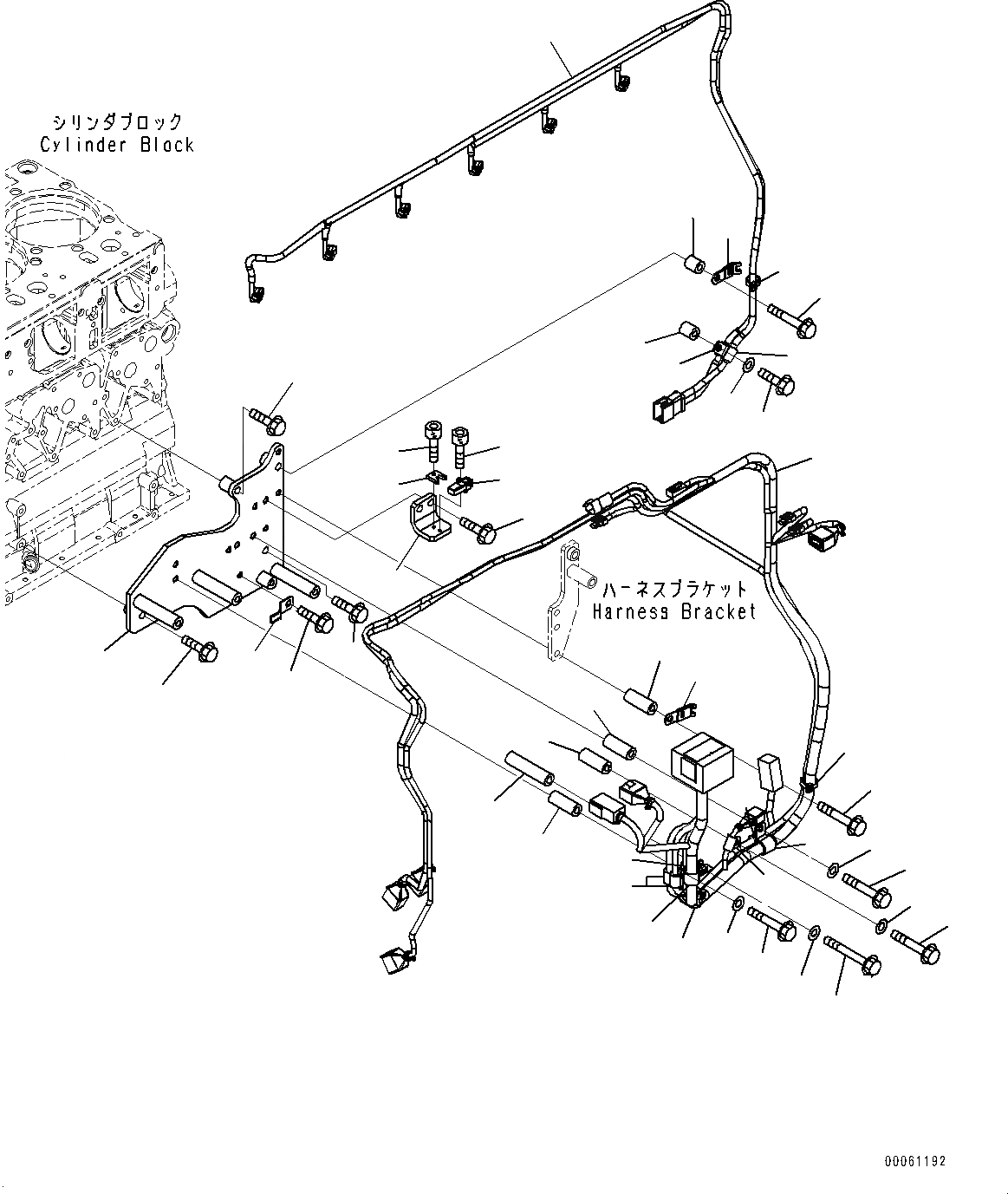 シリンダブロック
Cylinder Block

ハーネスブラケット
Harness Bracket

00061192