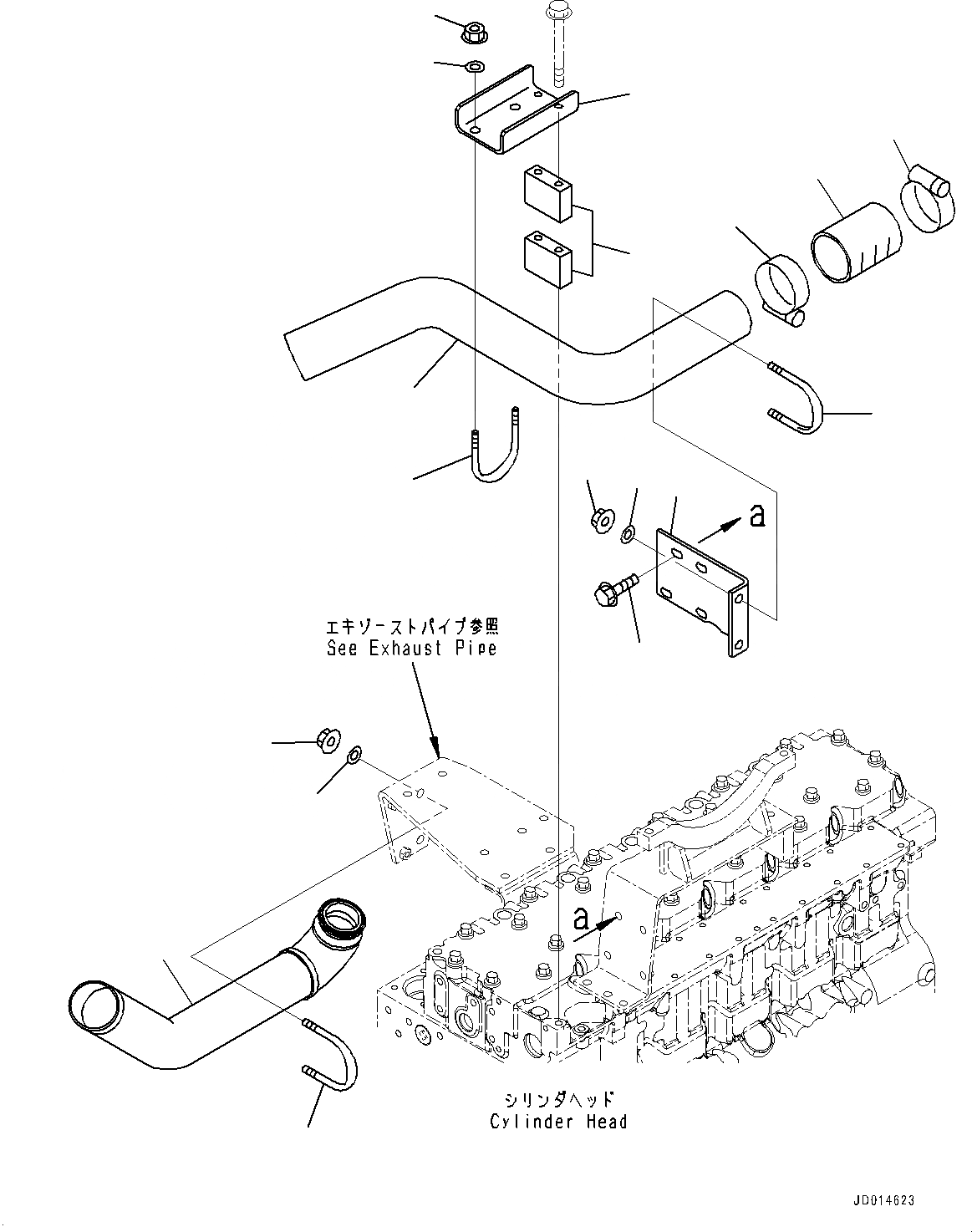 a

エキゾーストパイプ参照
See Exhaust Pipe

a

シリンダヘッド
Cylinder Head

JD014623