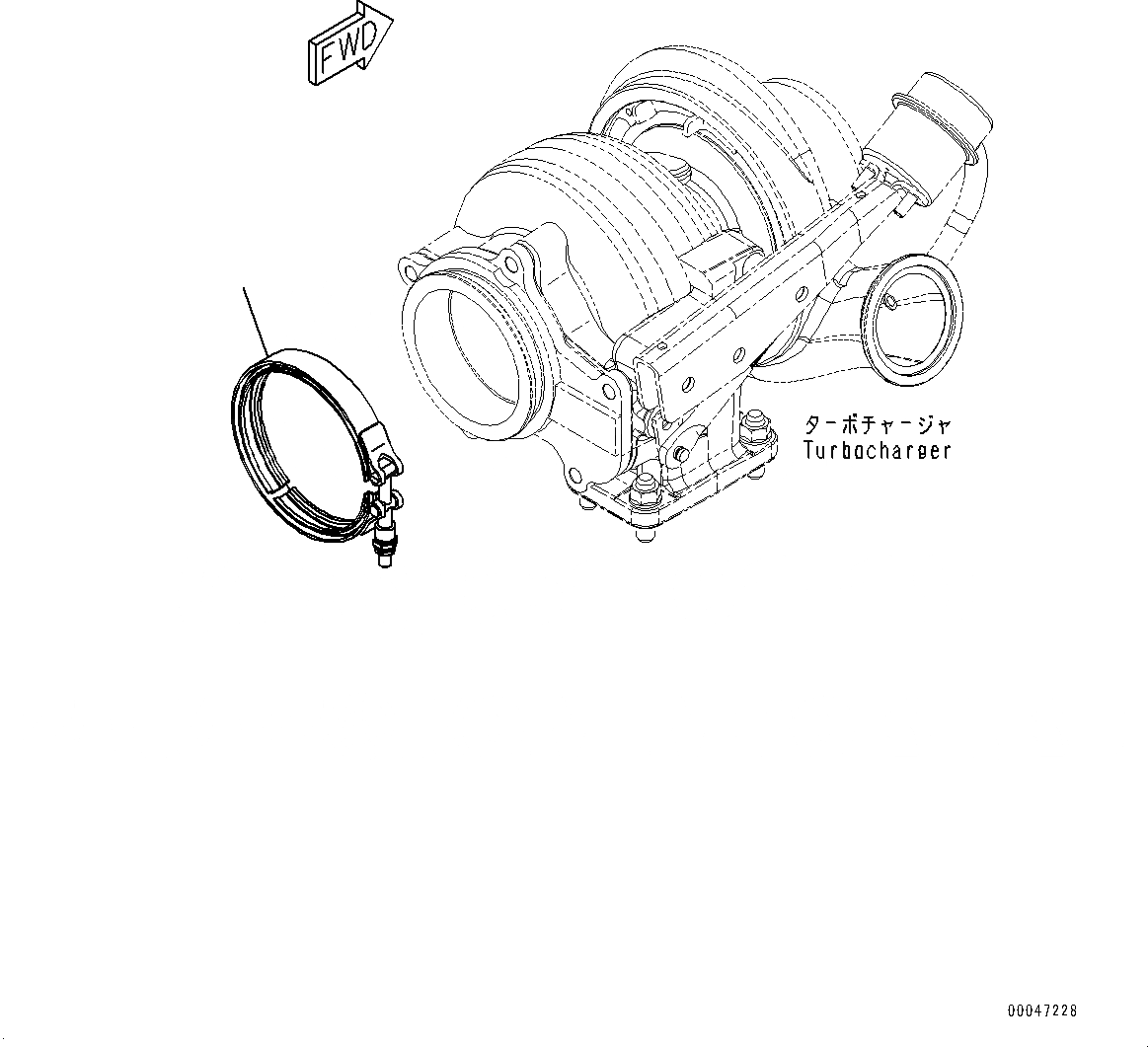 FWD

ターボチャージャ
Turbocharger

00047228