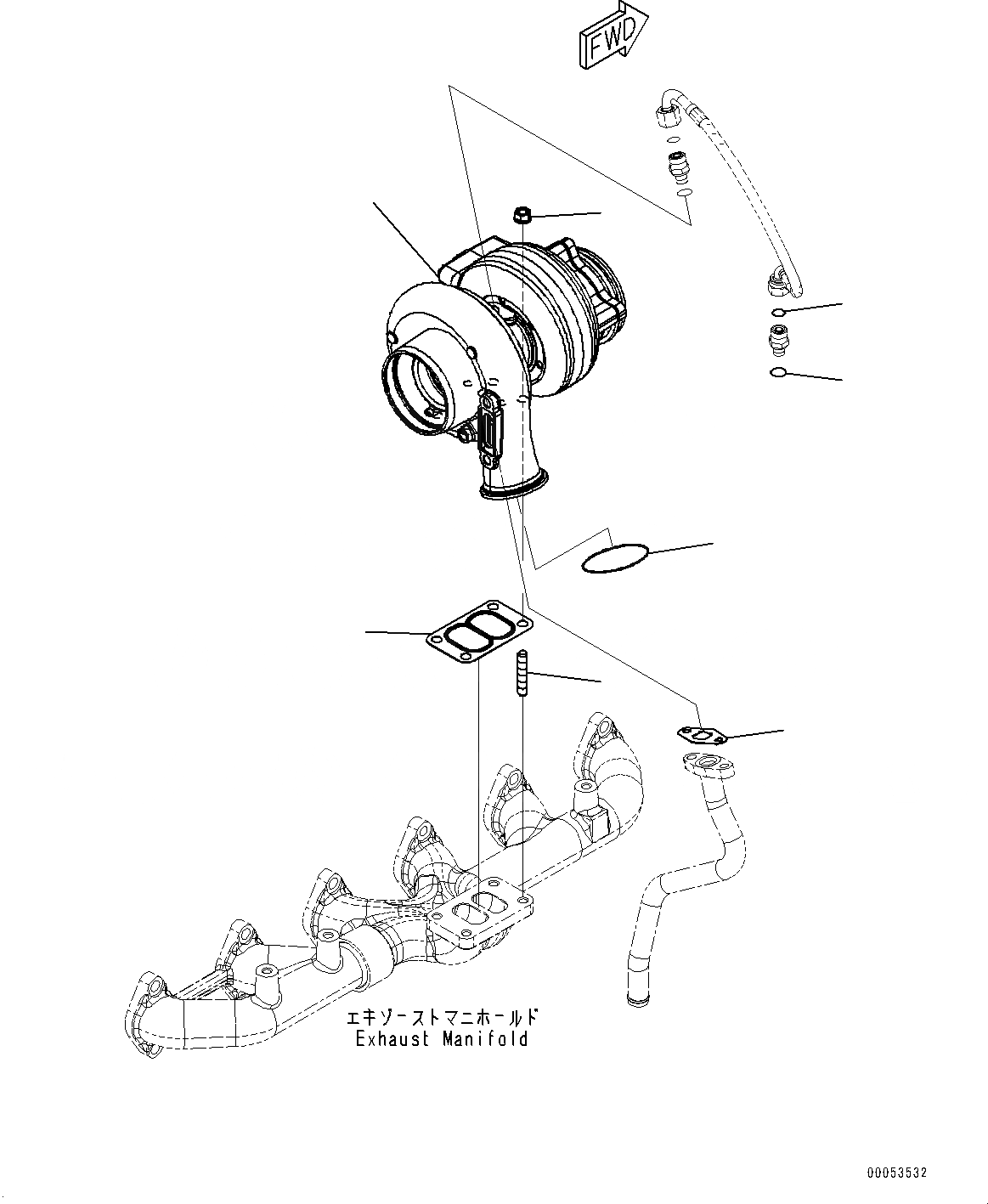 FWD

エキゾーストマニホールド
Exhaust Manifold

00053532