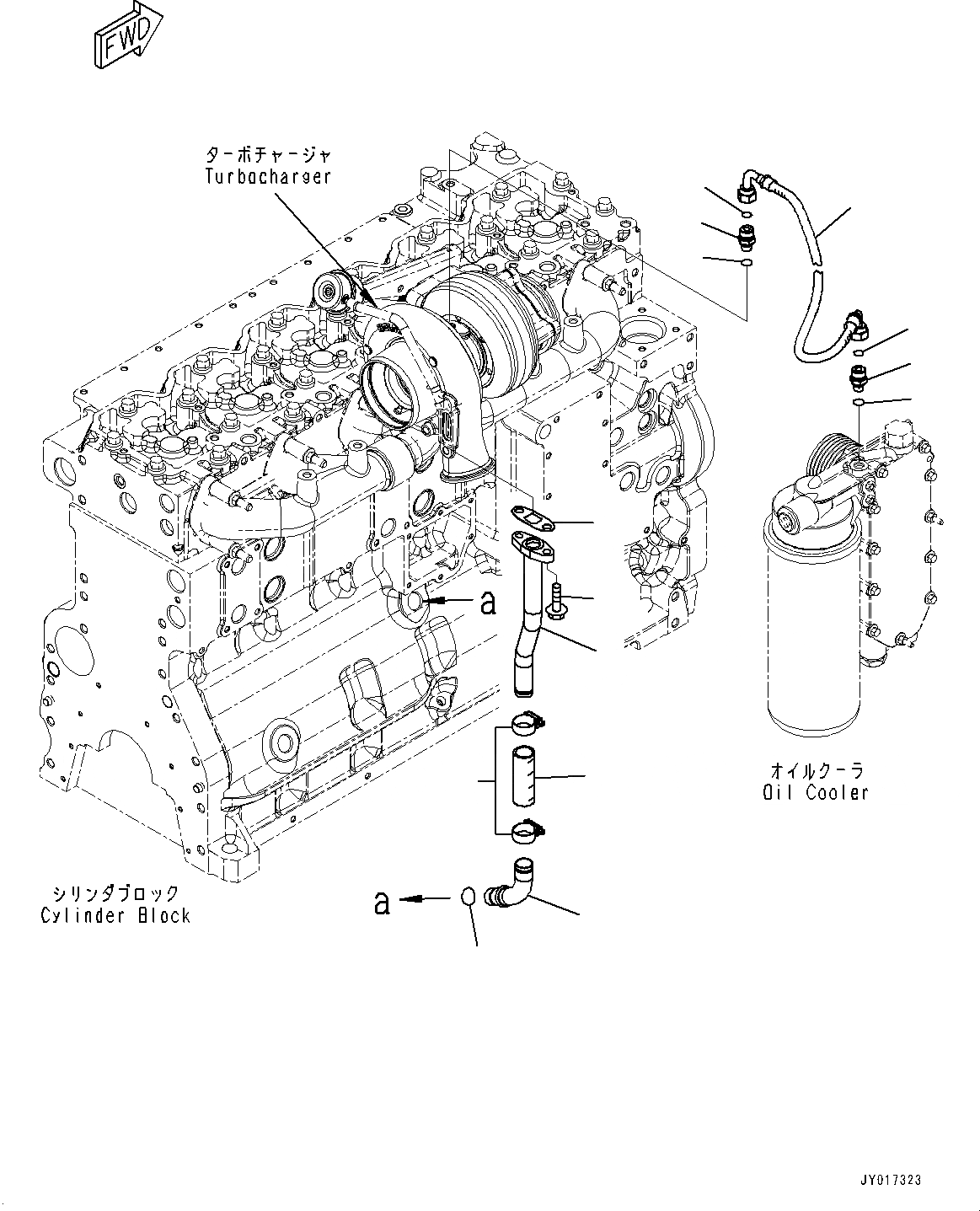 FWD

ターボチャージャ
Turbocharger

a

オイルクーラ
Oil Cooler

シリンダブロック
Cylinder Block

a

JY017323