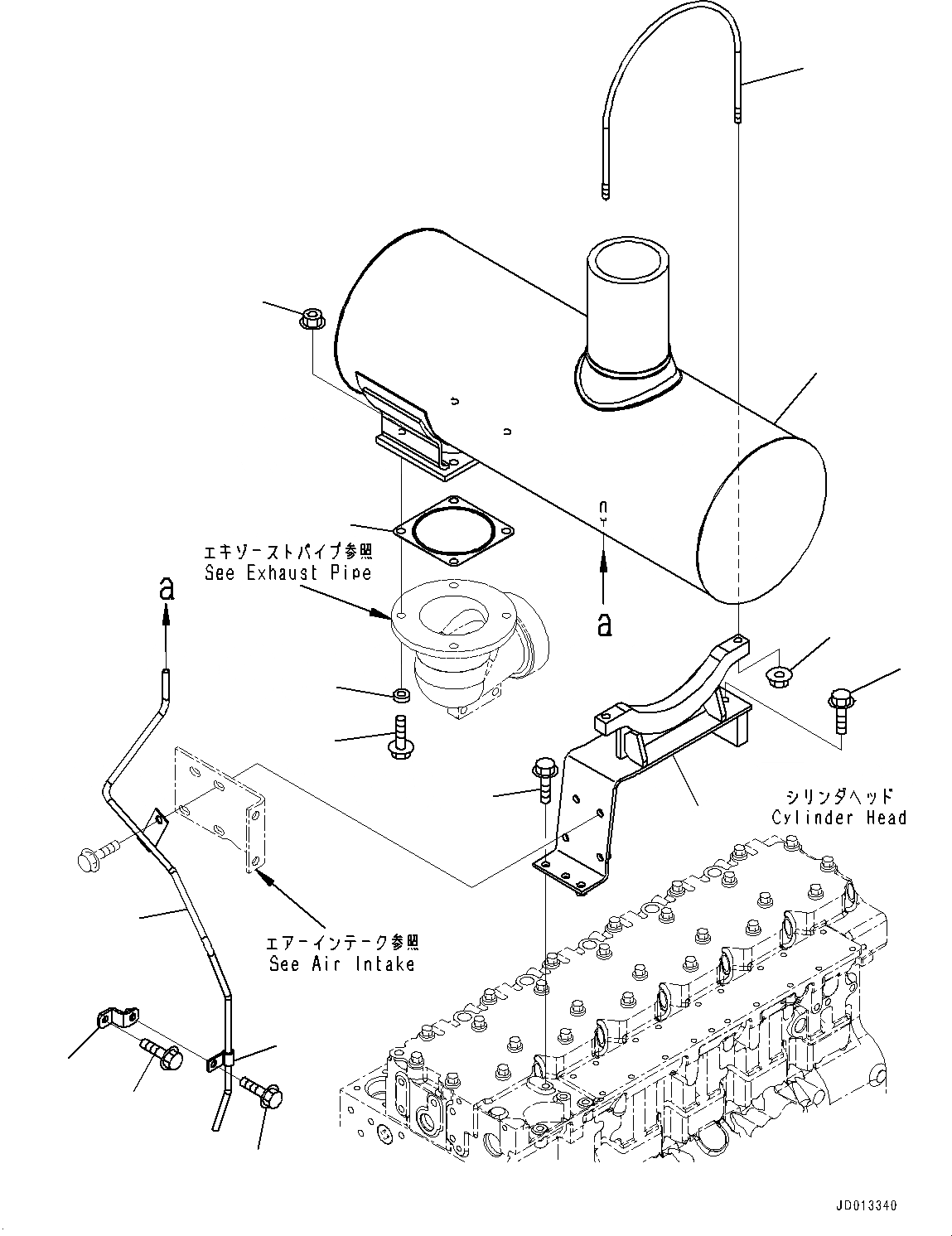 エキゾーストパイプ参照
See Exhaust Pipe

a

a

シリンダヘッド
Cylinder Head

エアーインテーク参照
See Air Intake

JD013340