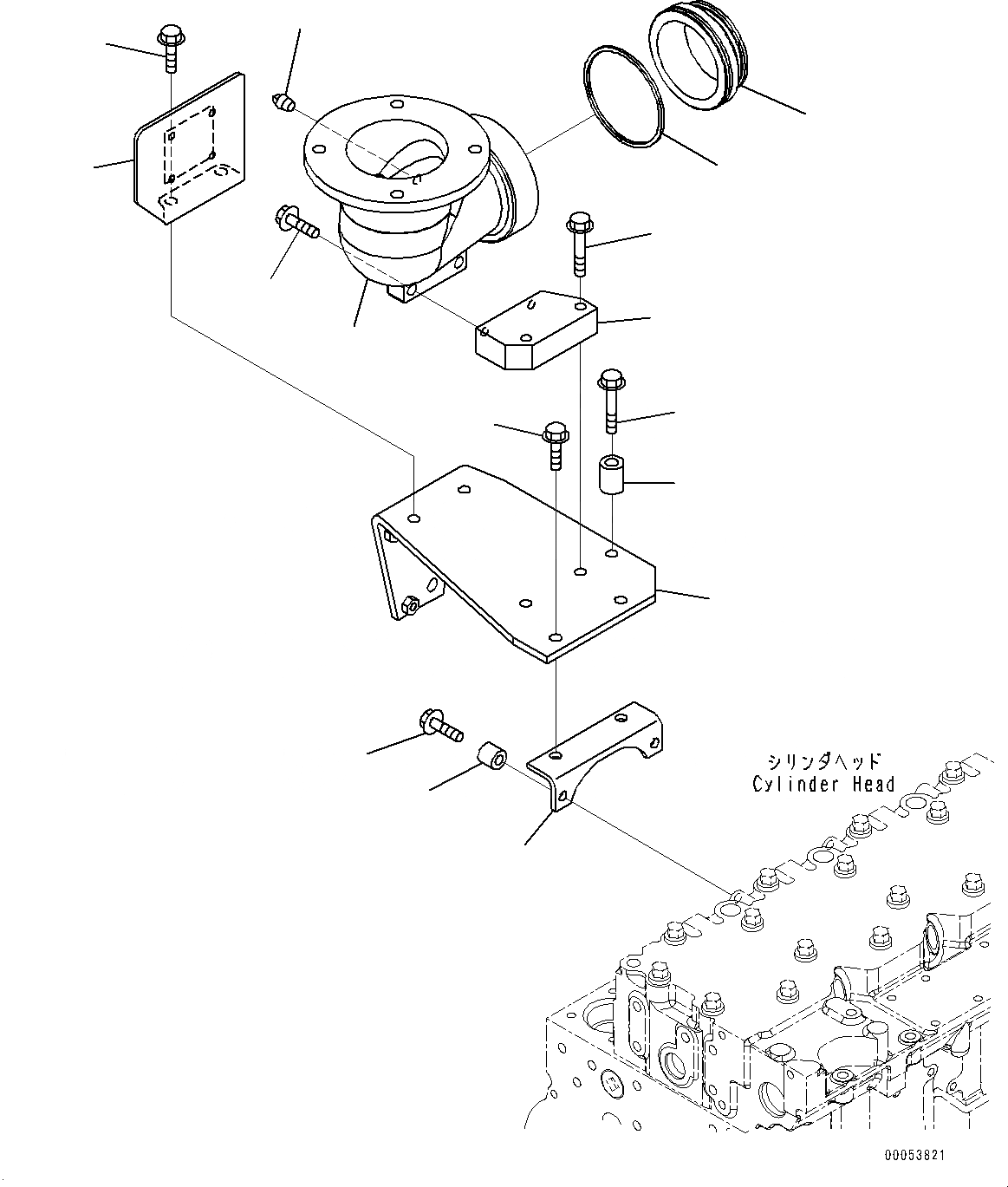 シリンダヘッド
Cylinder Head

00053821