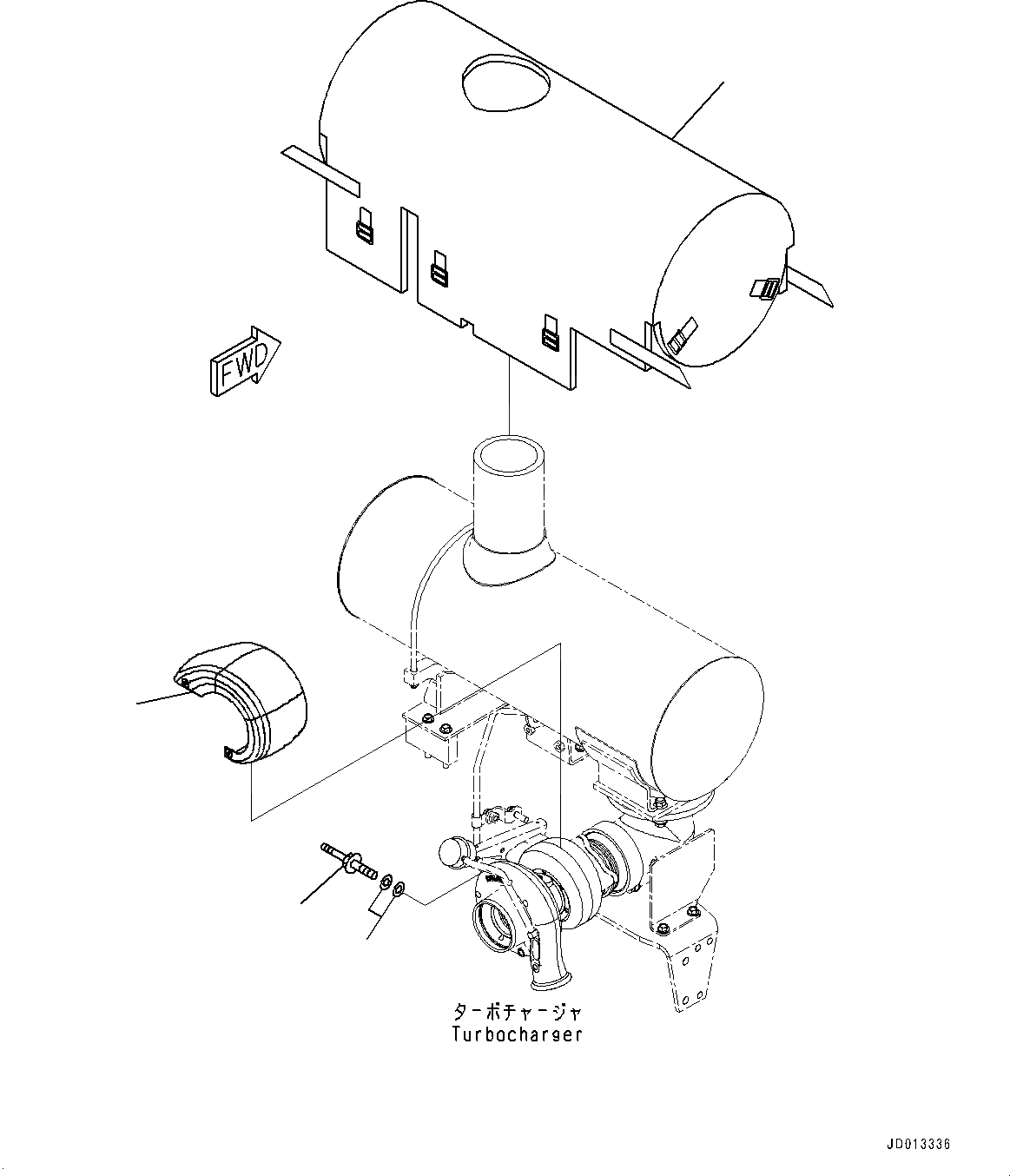 FWD

ターボチャージャ
Turbocharger

JD013336