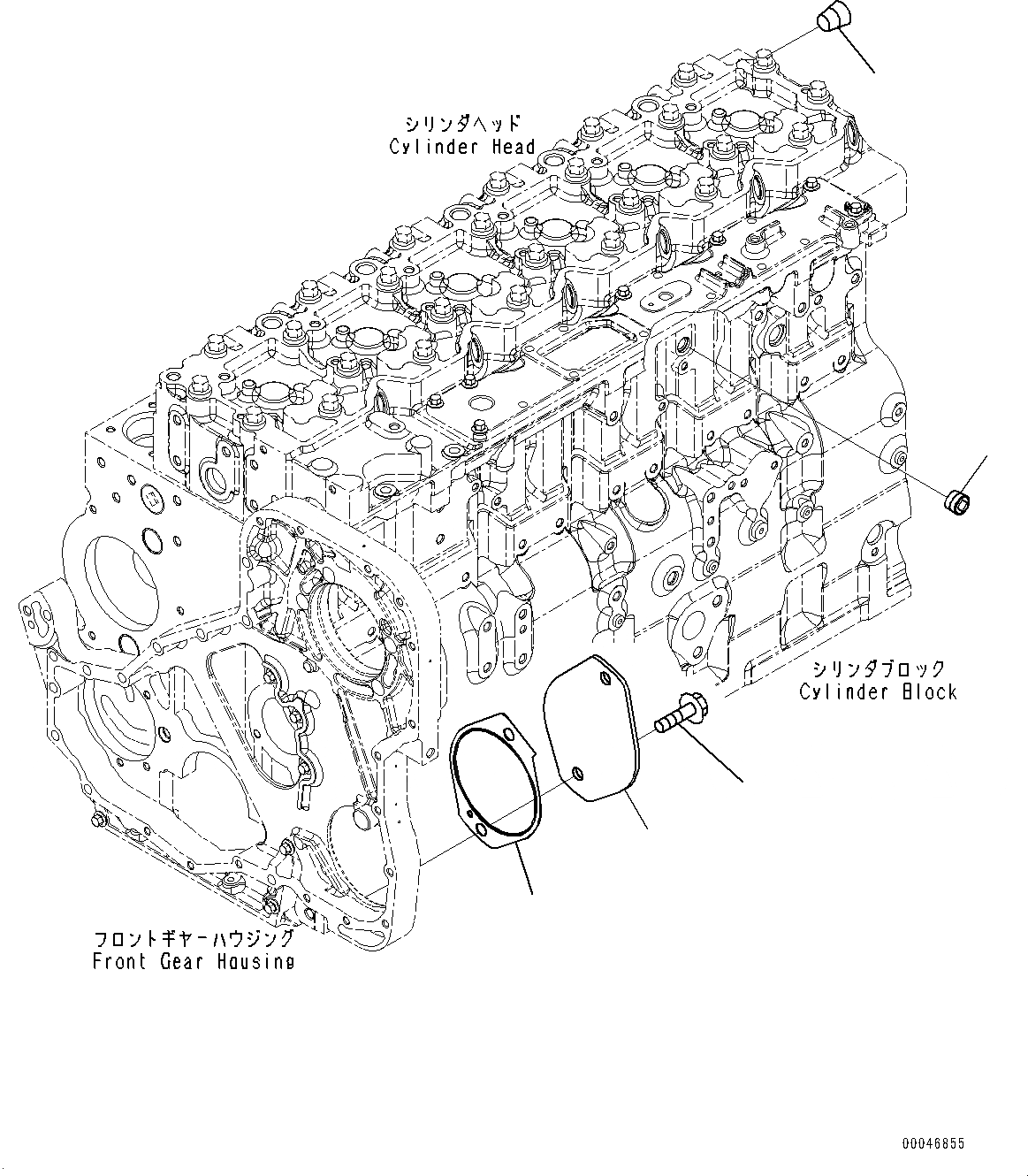 シリンダヘッド
Cylinder Head

シリンダブロック
Cylinder Block

フロントギヤーハウジング
Front Gear Housing

00046855