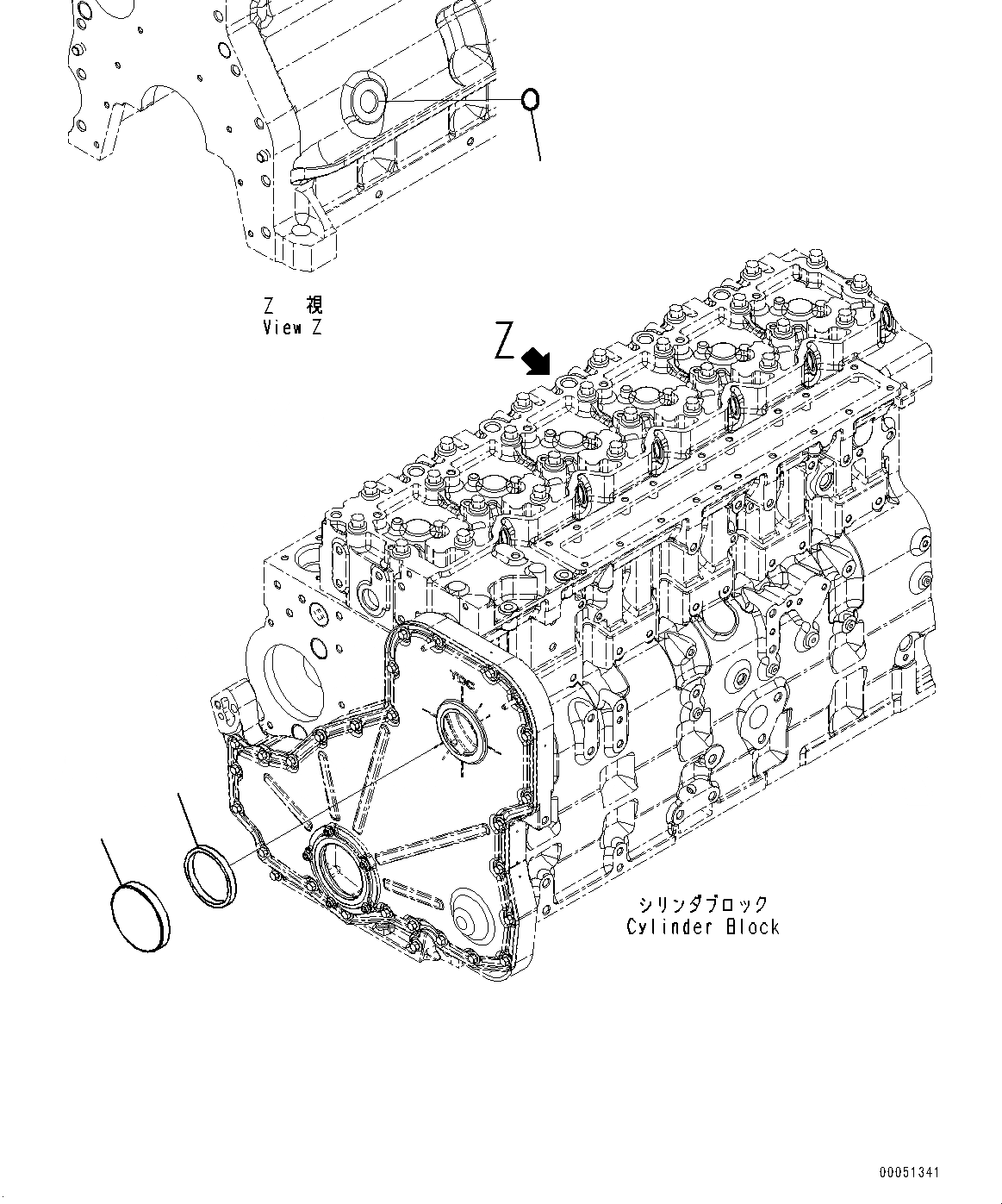 Z 視
View Z

Z

TDC

シリンダブロック
Cylinder Block

00051341