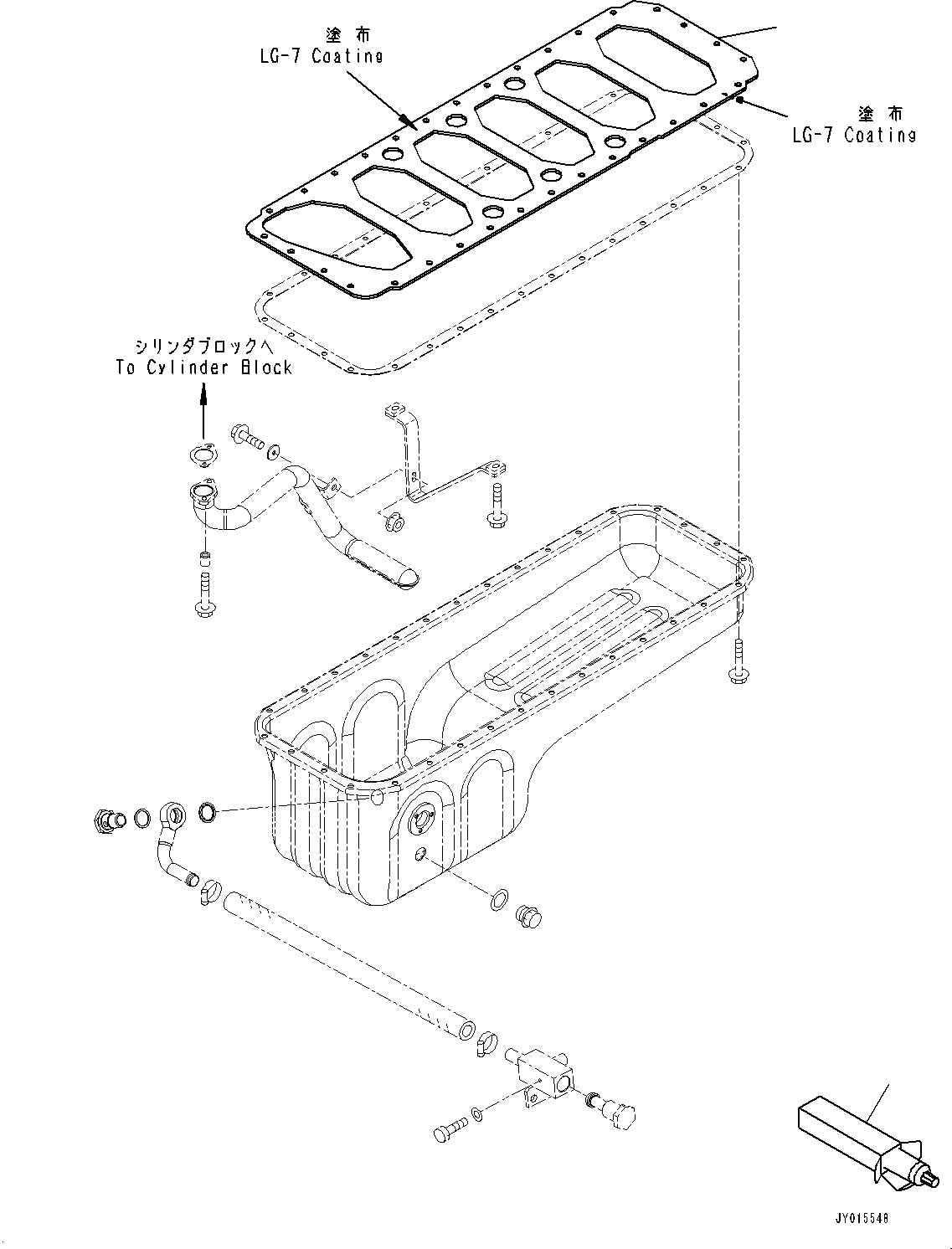 塗布
LG-7 Coating

塗布
LG-7 Coating

シリンダブロックへ
To Cylinder Block

JY015548