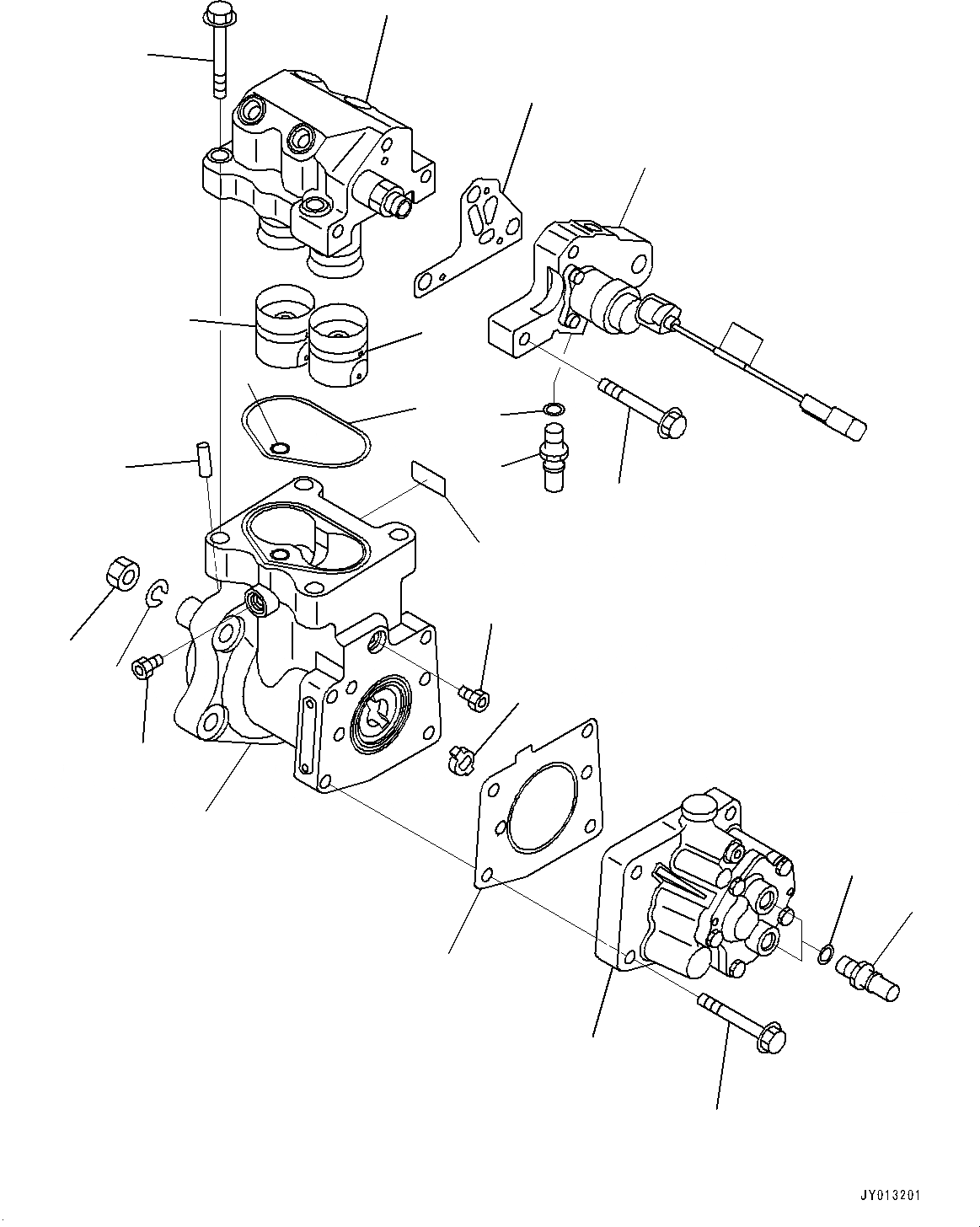 JY013201