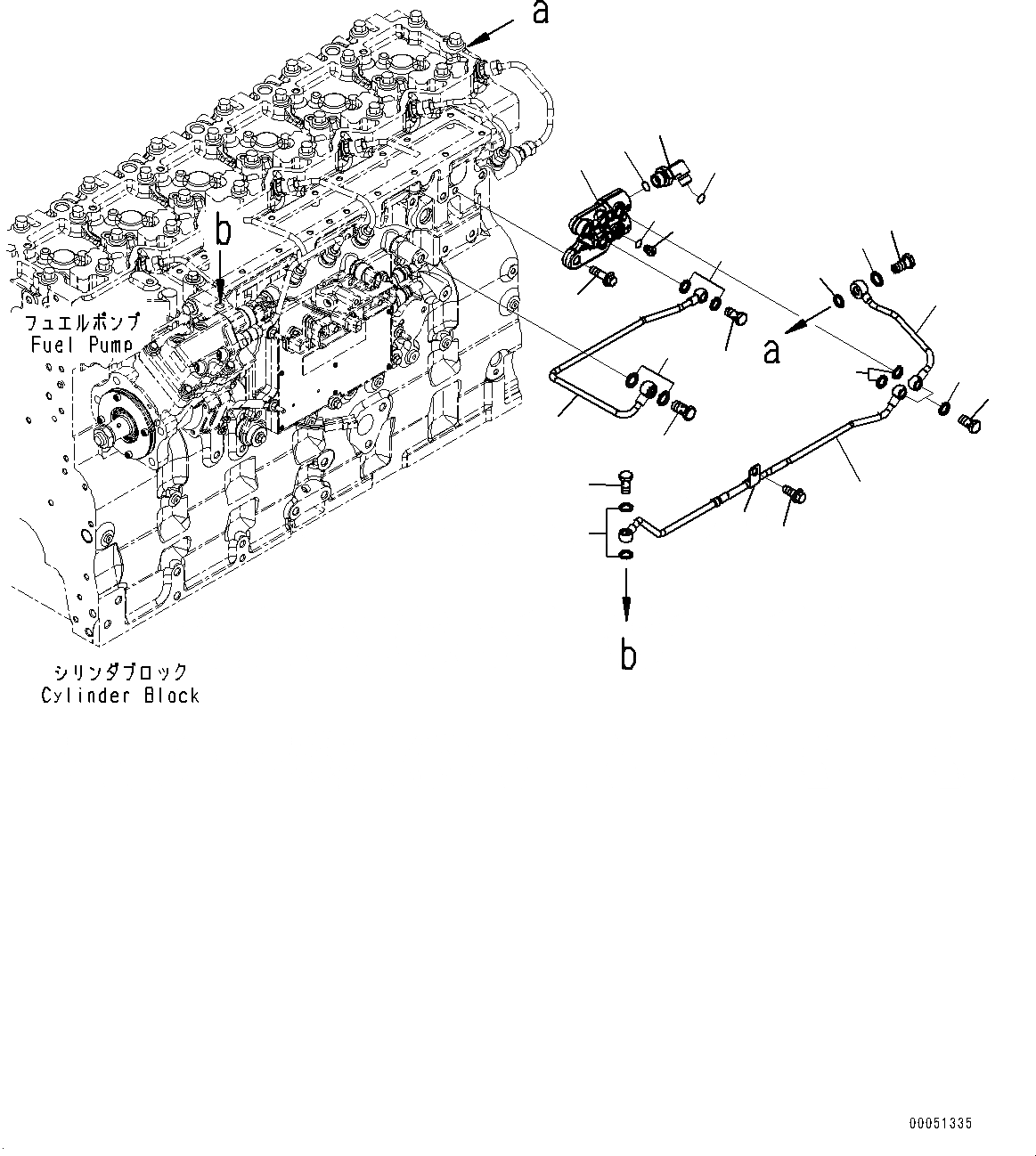 a

b

フュエルポンプ
Fuel Pump

a

b

シリンダブロック
Cylinder Block

00051335