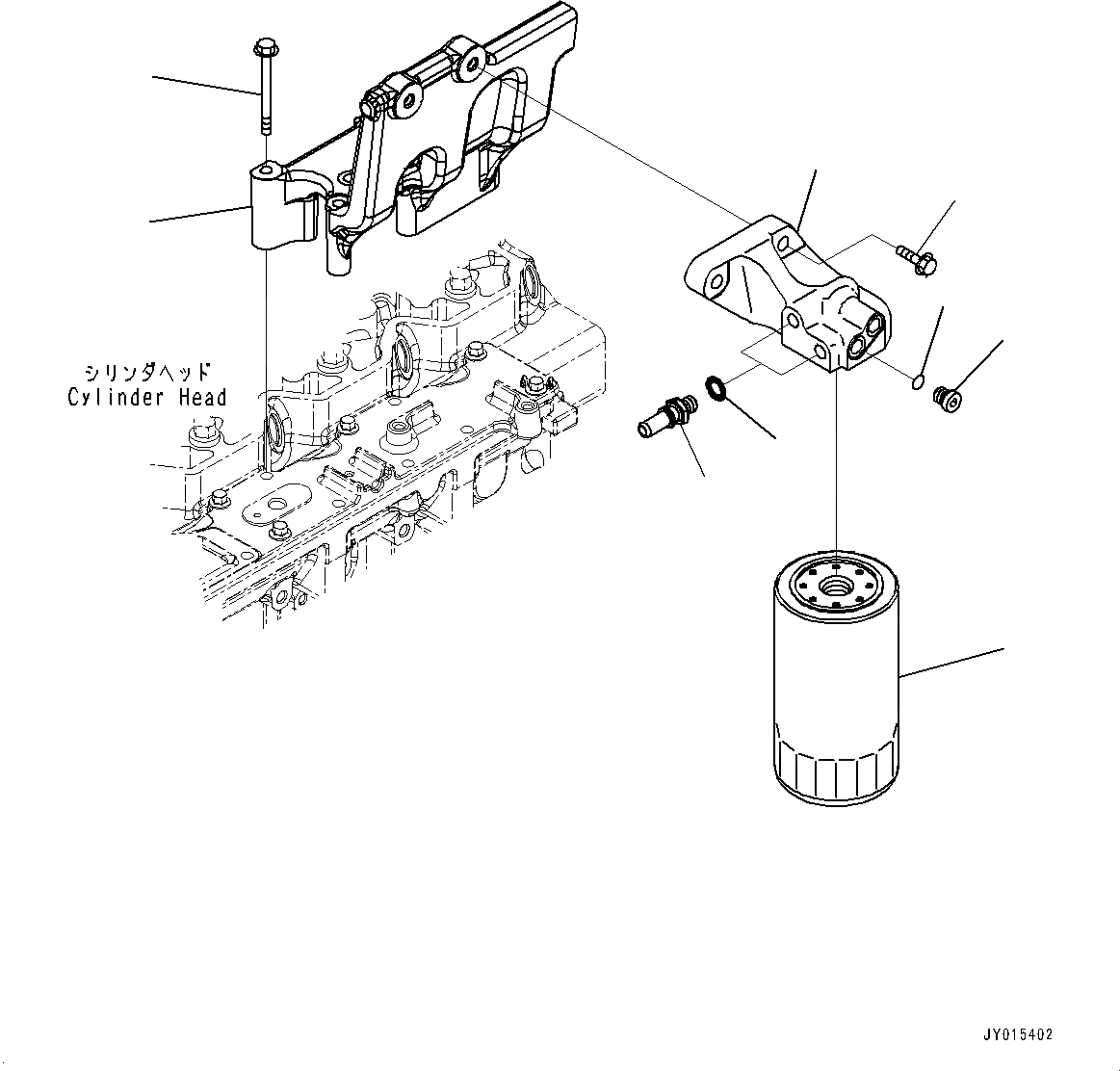 シリンダヘッド
Cylinder Head

JY015402