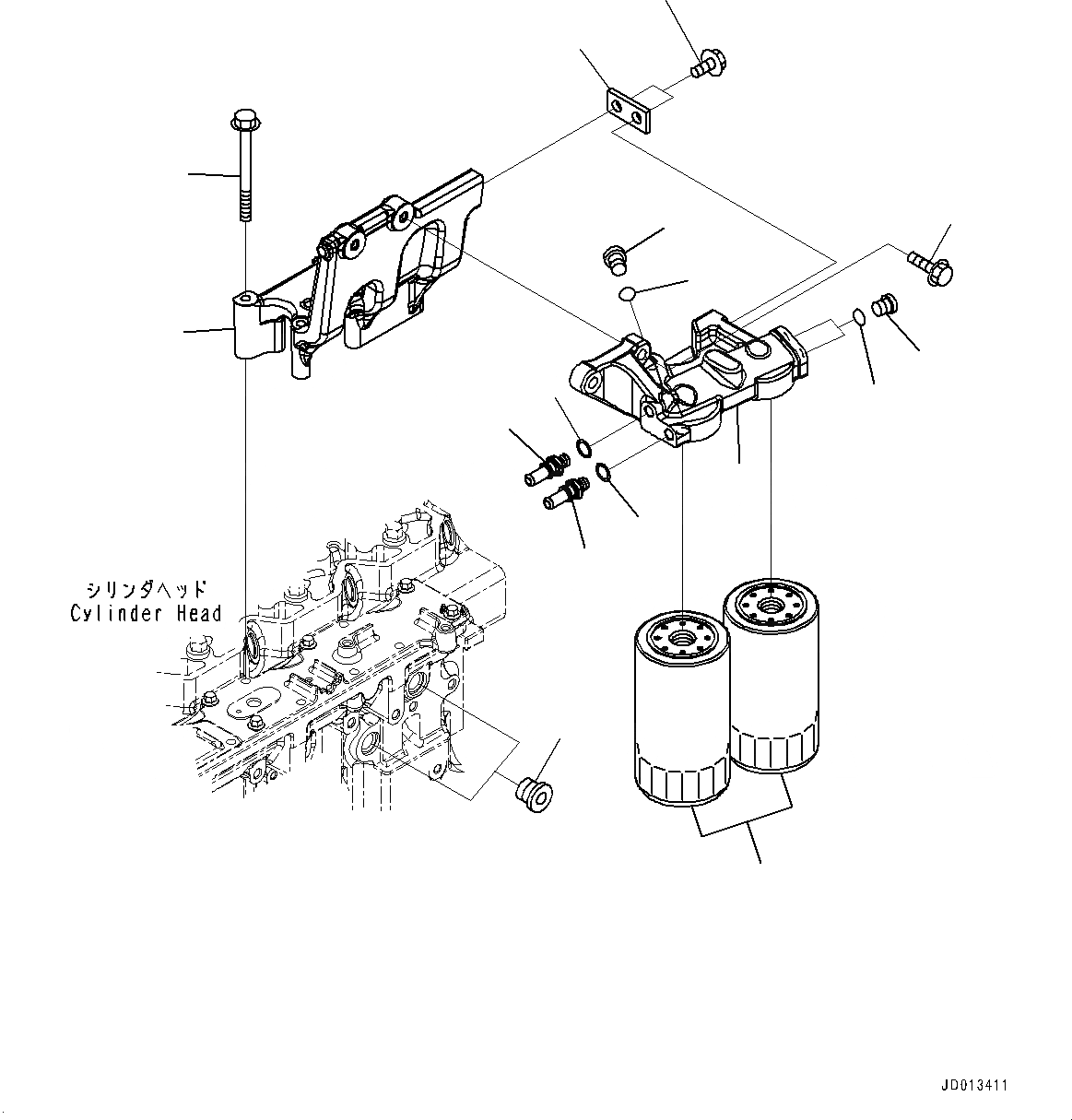 シリンダヘッド
Cylinder Head

JD013411