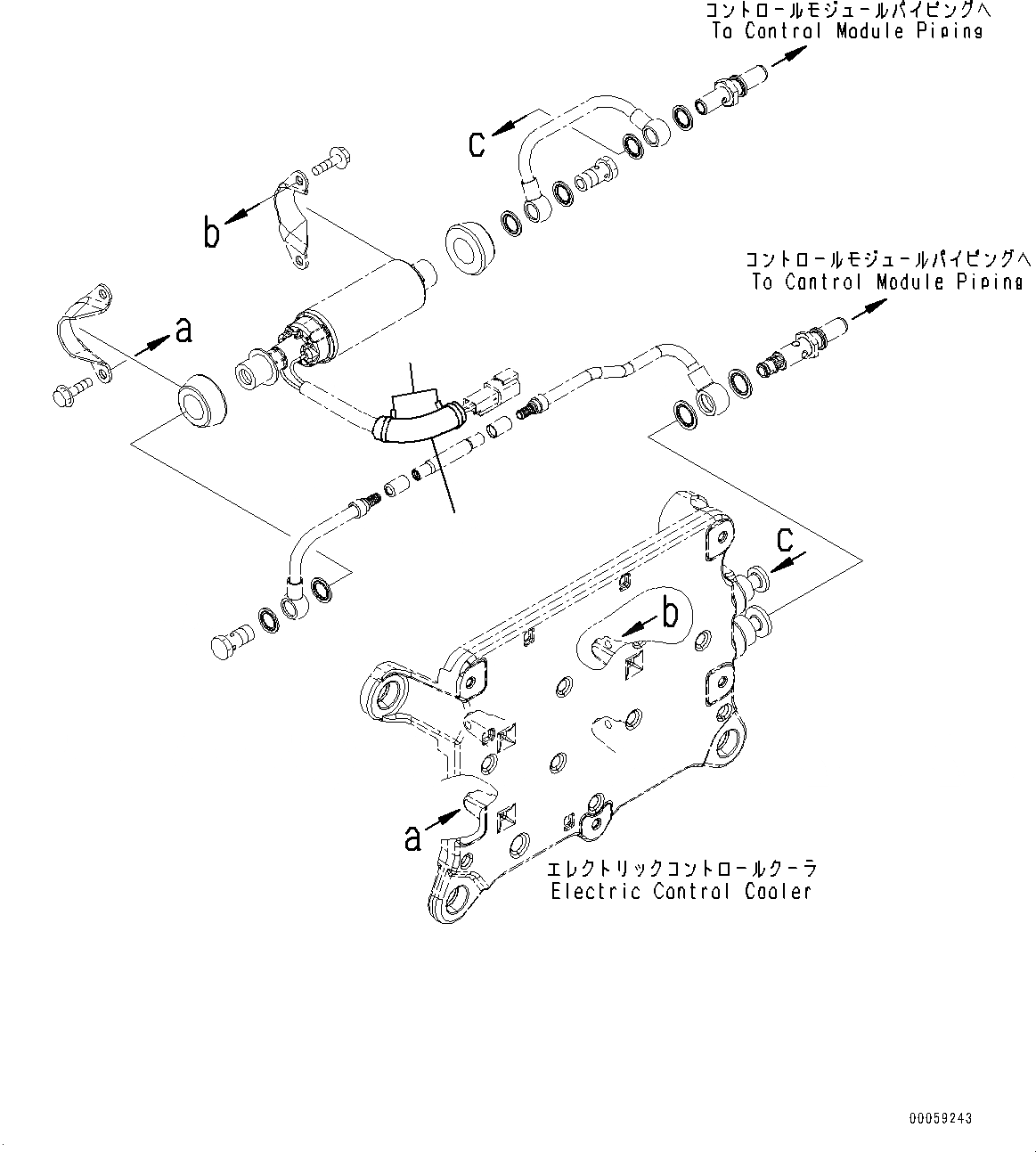 コントロールモジュールパイピングへ
To Control Module Piping

c

b

コントロールモジュールパイピングへ
To Control Module Piping

a

c

b

a

エレクトリックコントロールクーラ
Electric Control Cooler

00059243