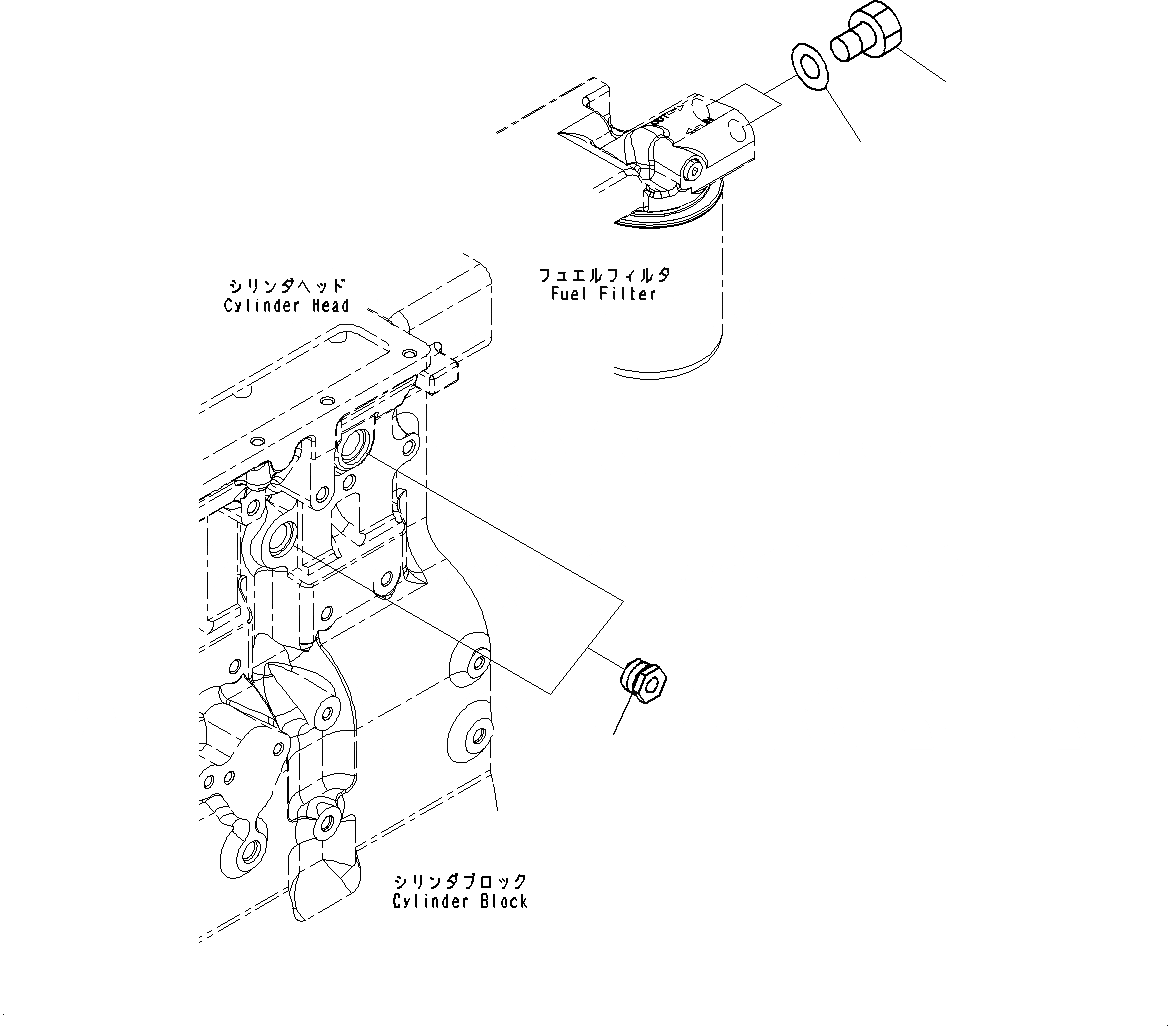 フュエルフィルタ
Fuel Filter

シリンダヘッド
Cylinder Head

シリンダブロック
Cylinder Block