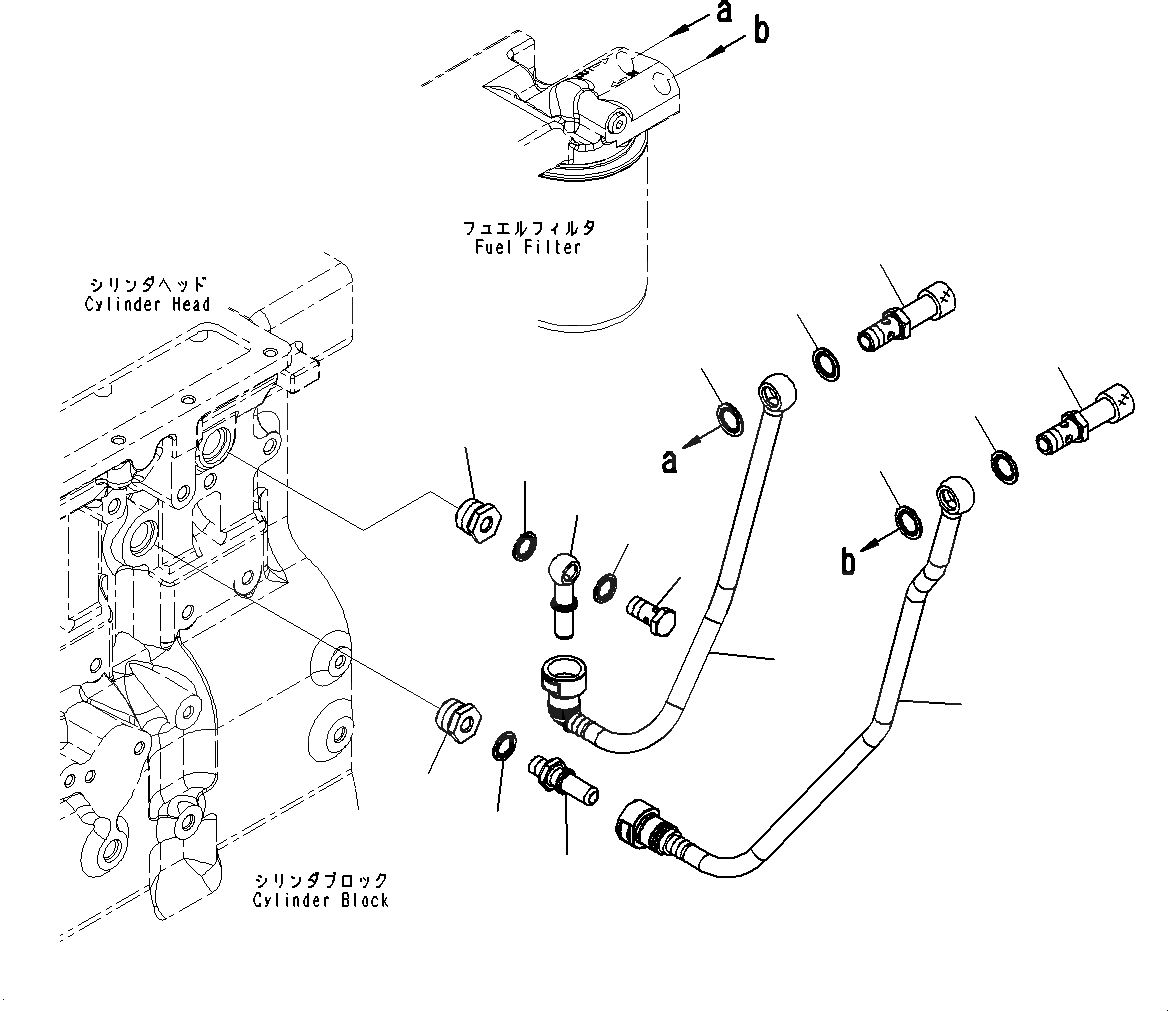 a
b

フュエルフィルタ
Fuel Filter

シリンダヘッド
Cylinder Head

a

b

シリンダブロック
Cylinder Block