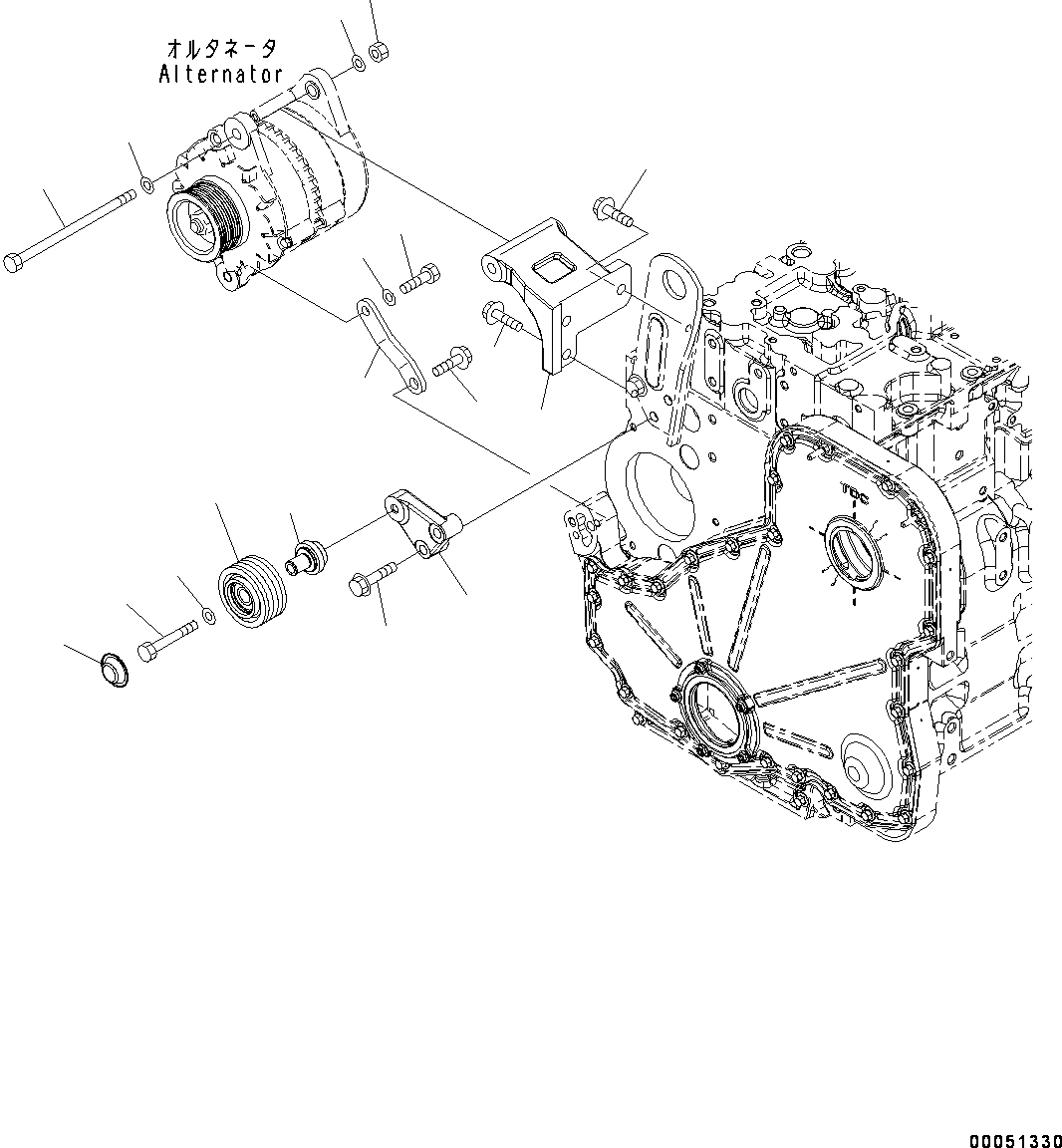 オルタネータ
Alternator

TDC

00051330