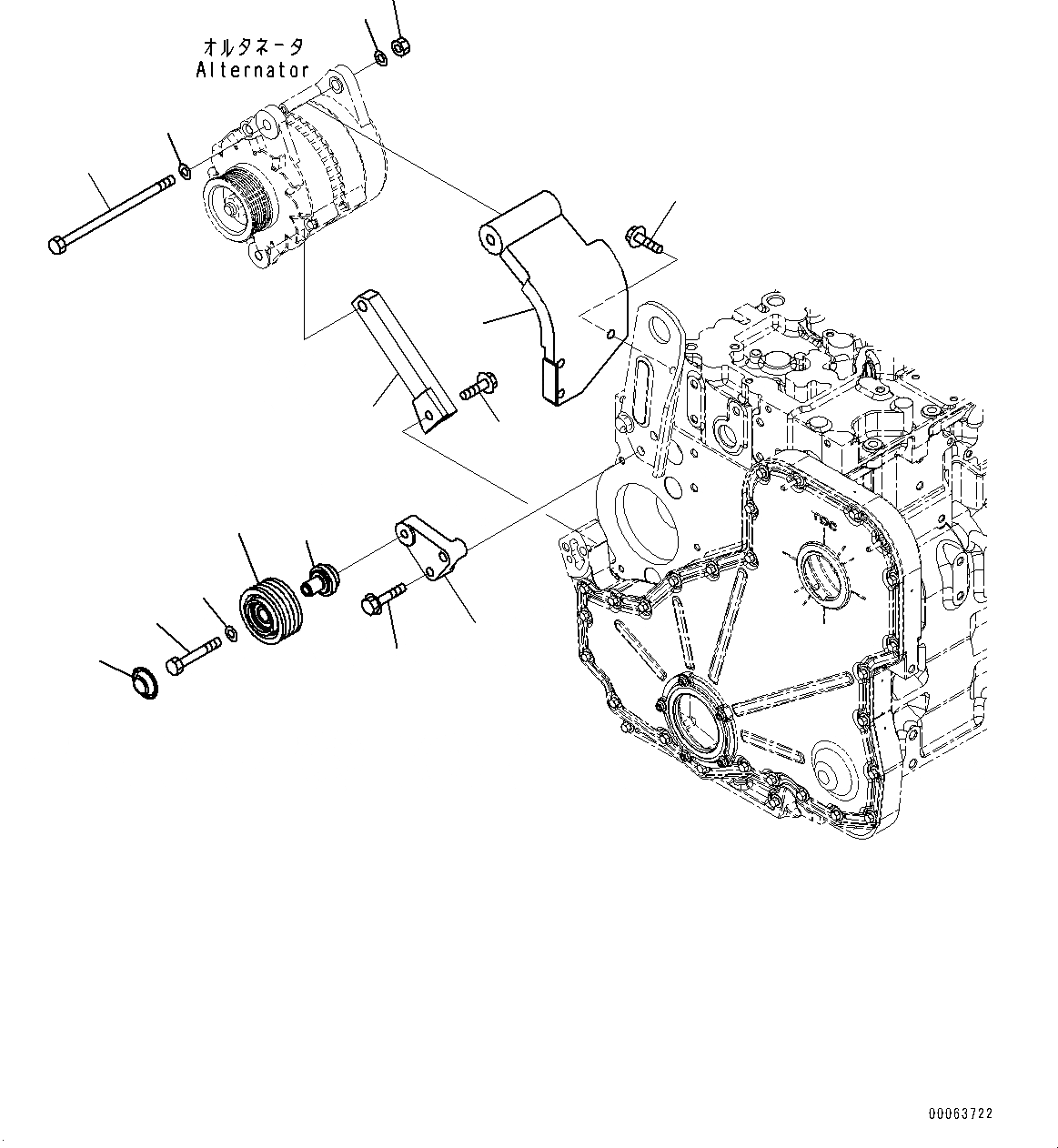 オルタネータ
Alternator

TDC

00063722