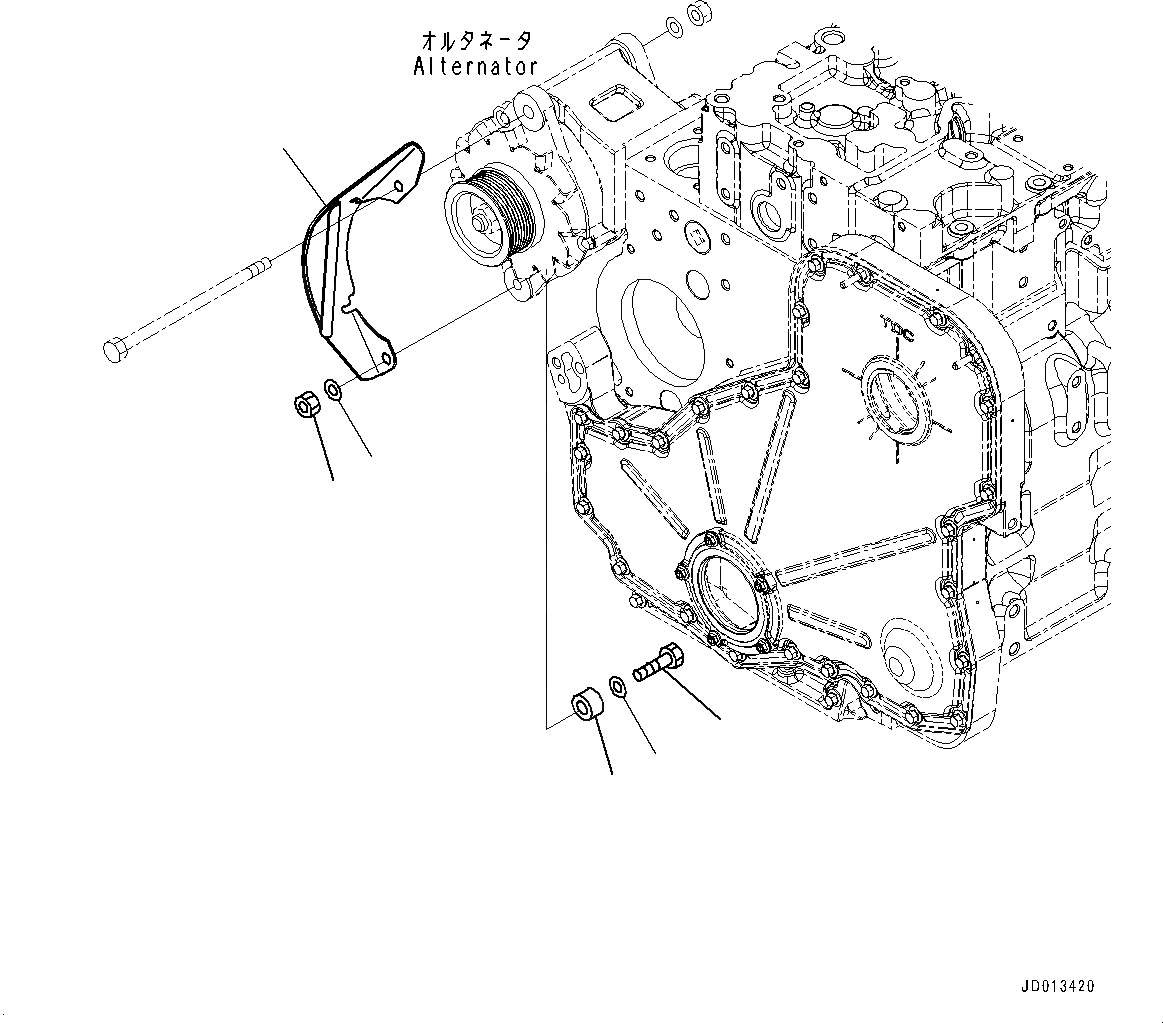 オルタネータ
Alternator

TDC

JD013420