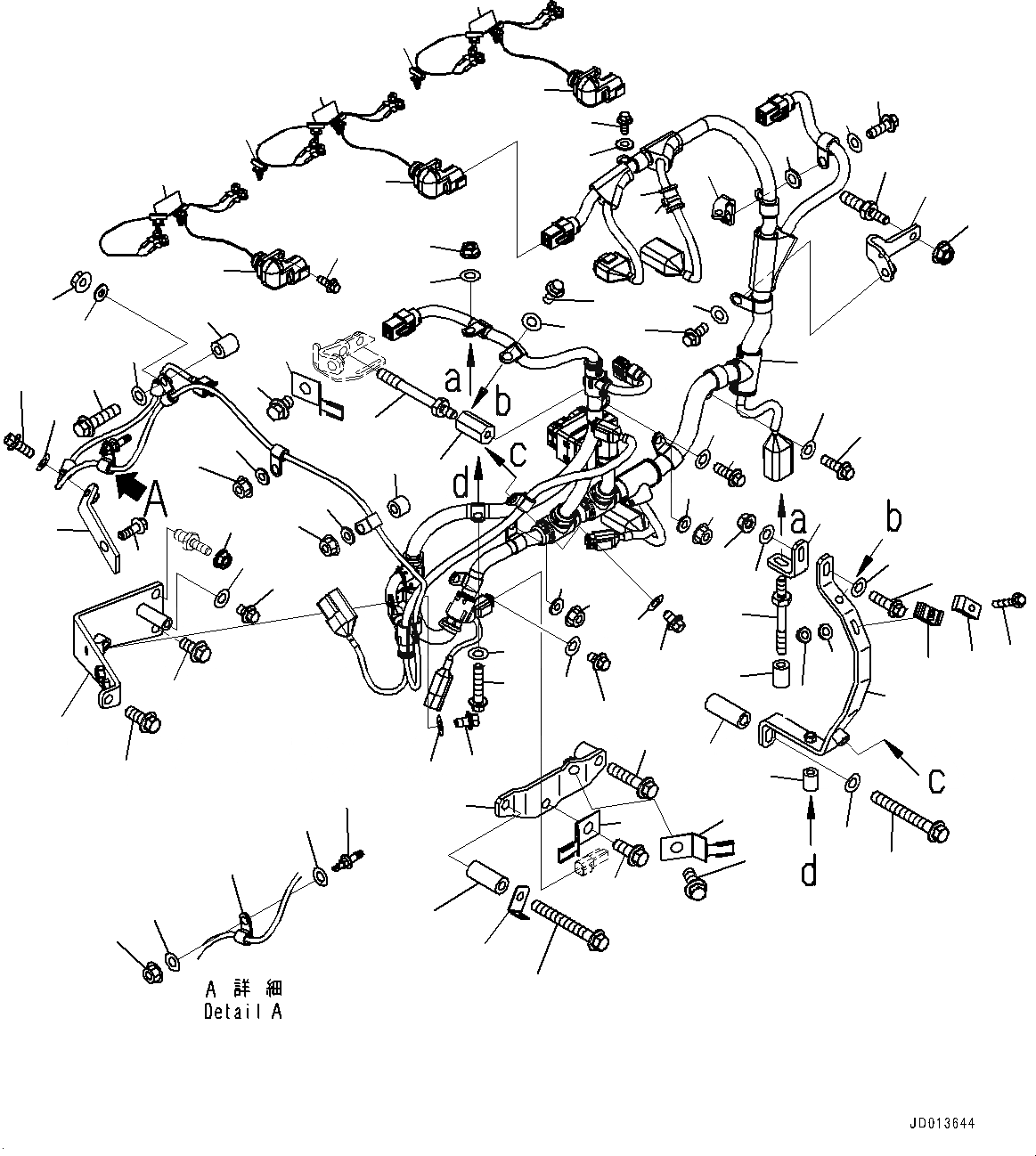 a
b
c
d
A
a
b
c
d
A 詳 細
Detail A
JD013644