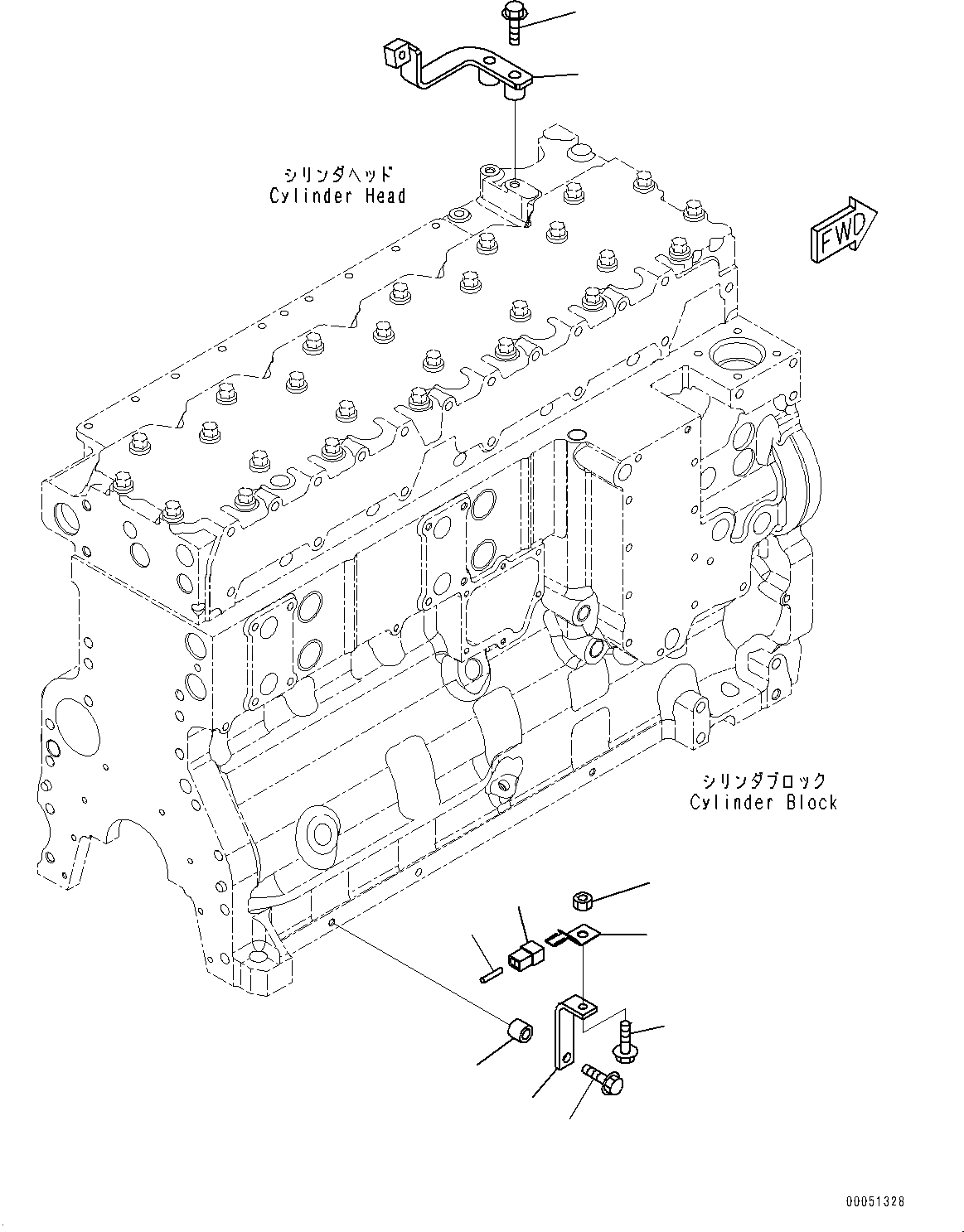 シリンダヘッド
Cylinder Head

FWD

シリンダブロック
Cylinder Block

00051328