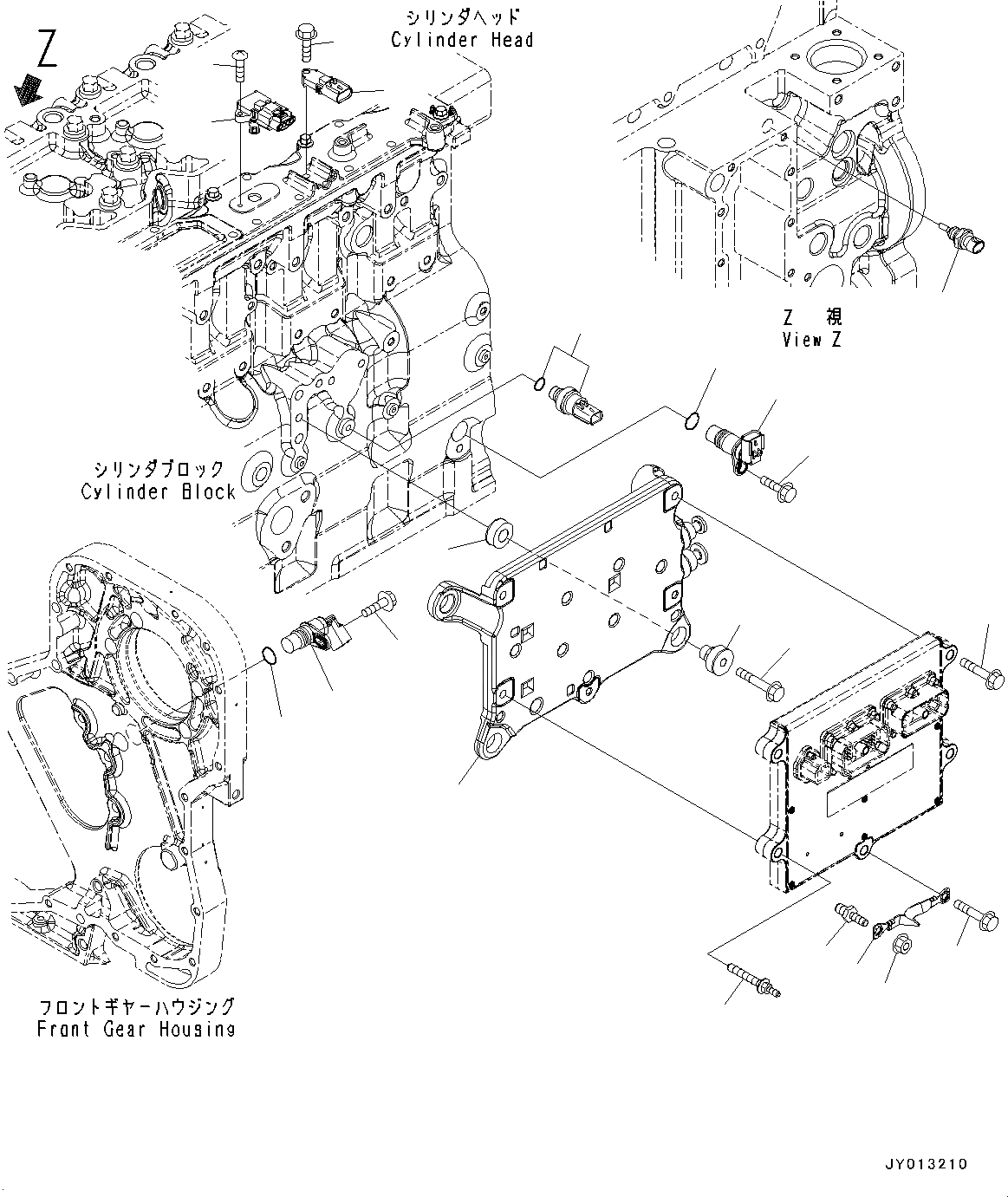 Z

シリンダヘッド
Cylinder Head

Z 視
View Z

シリンダブロック
Cylinder Block

フロントギヤーハウジング
Front Gear Housing

JY013210