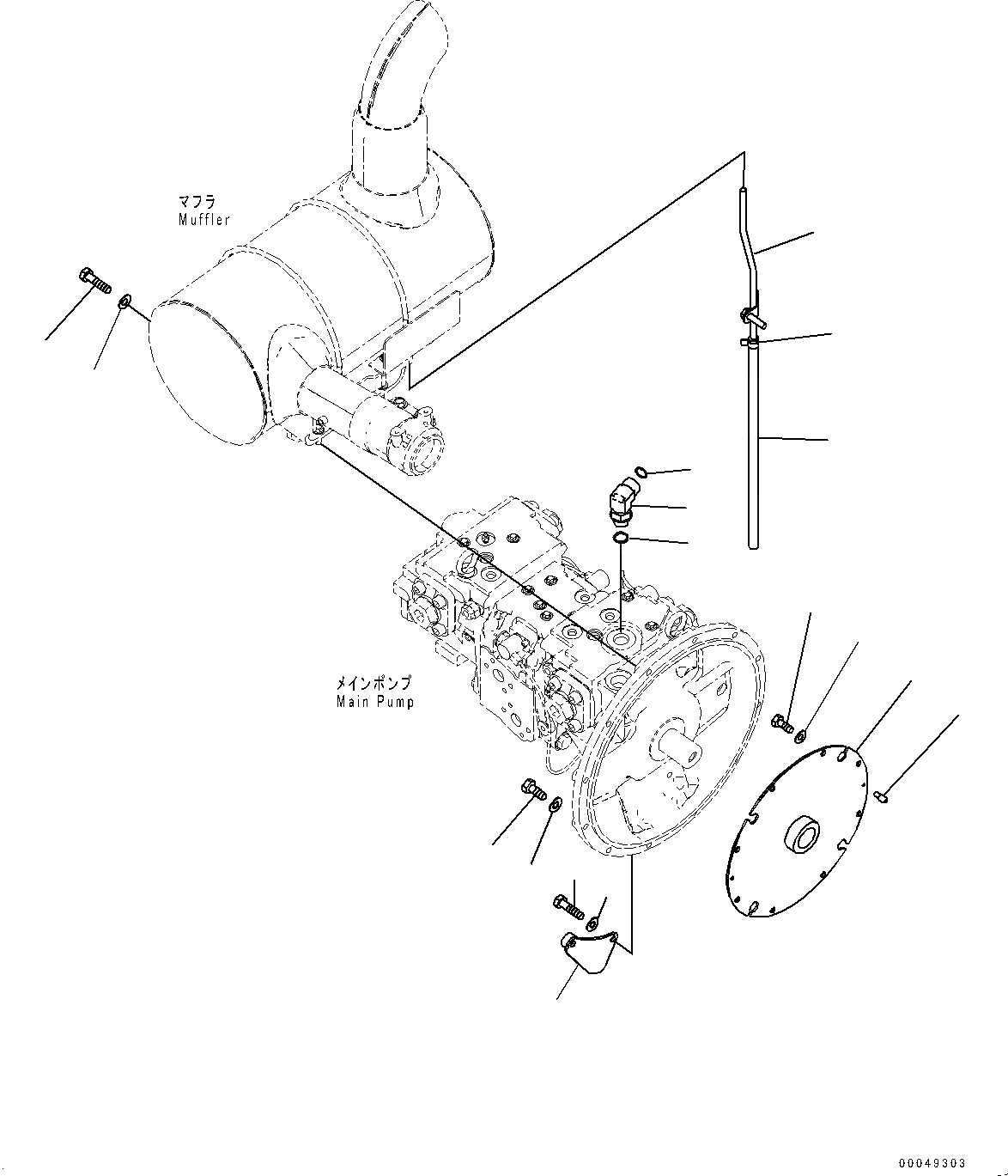 マフラ
Muffler

メインポンプ
Main Pump

00049303