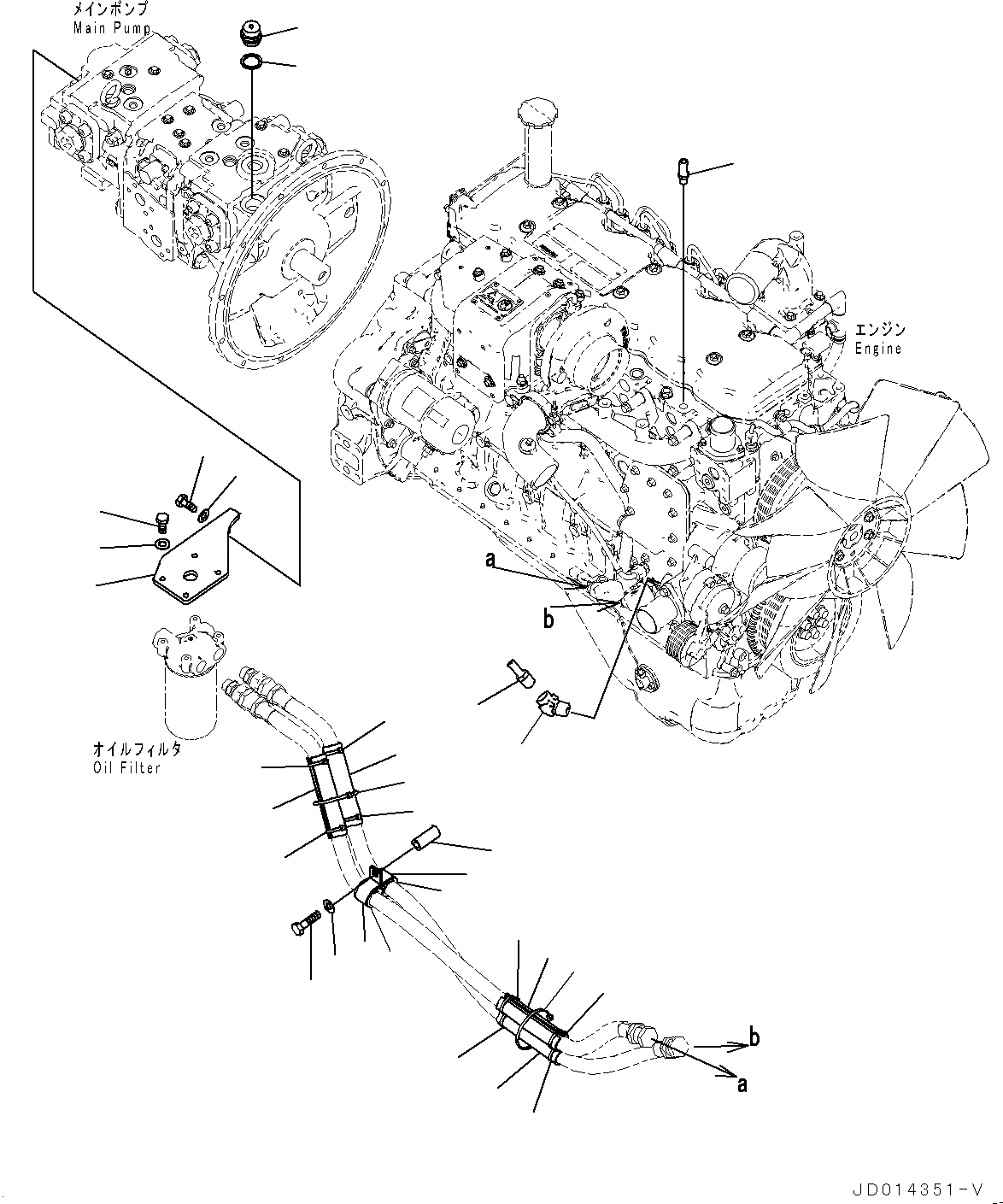 メインポンプ
Main Pump

エンジン
Engine

a

b

オイルフィルタ
Oil Filter

b

a

JD014351-V