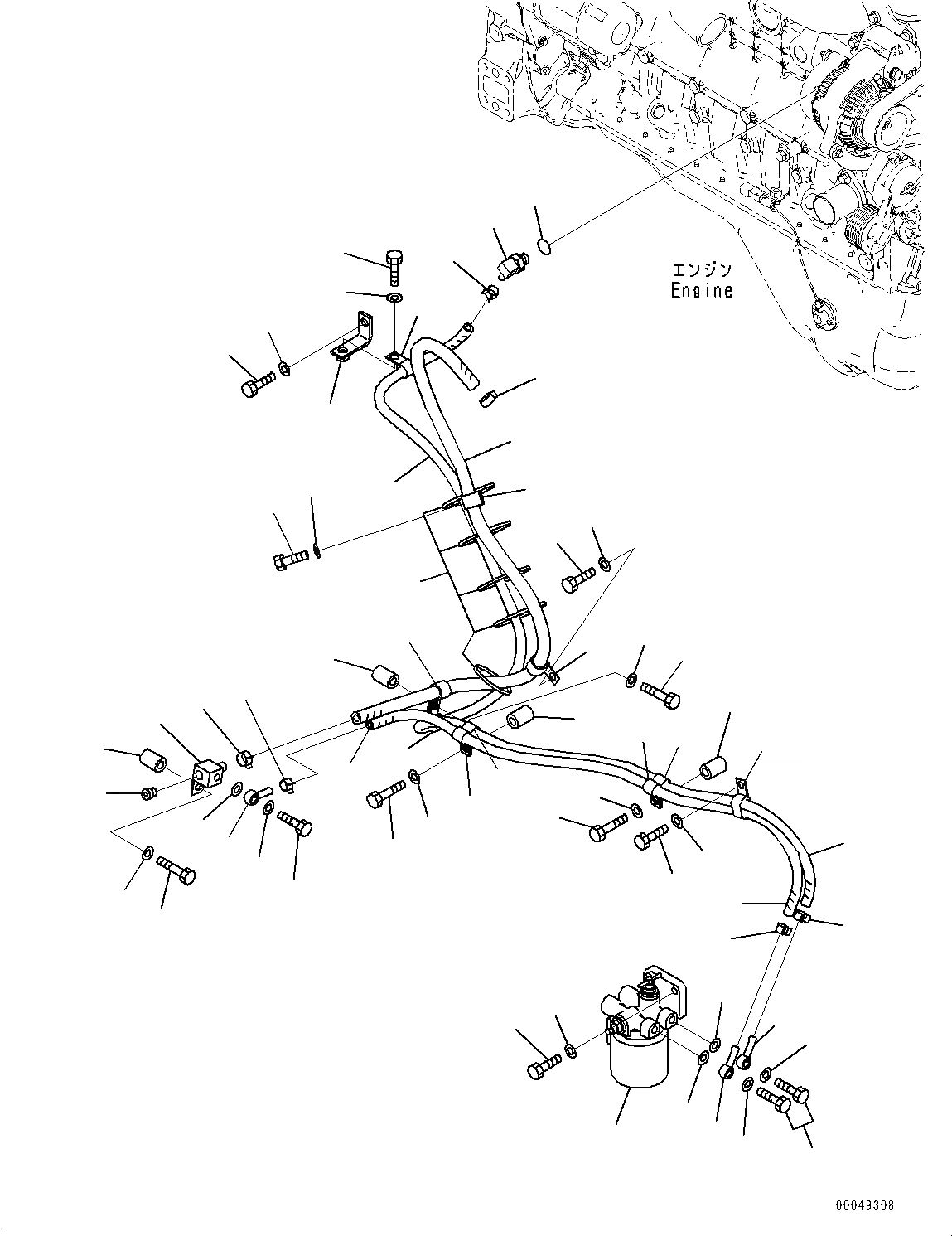 エンジン
Engine

00049308