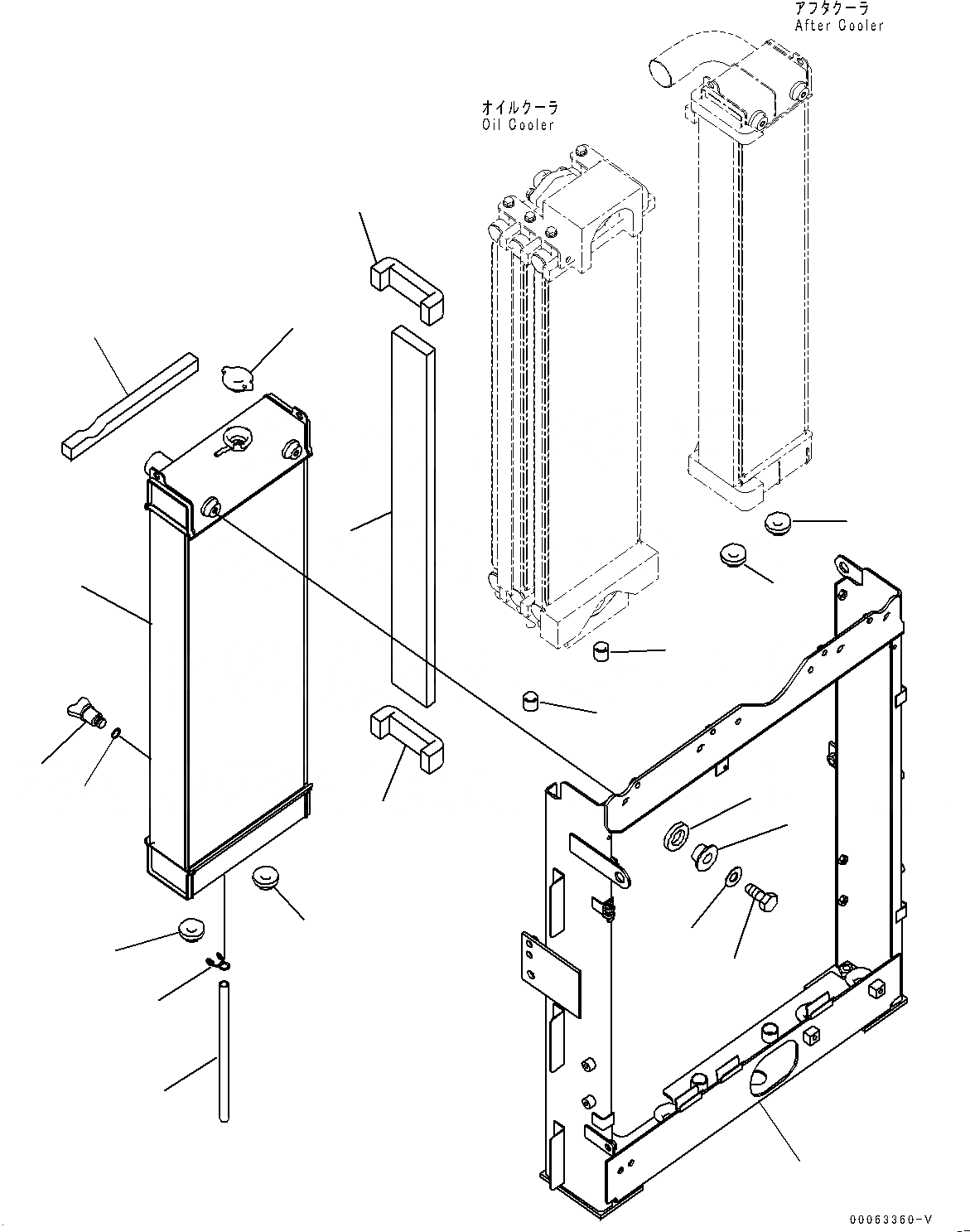 アフタクーラ
After Cooler

オイルクーラ
Oil Cooler

00063360-V