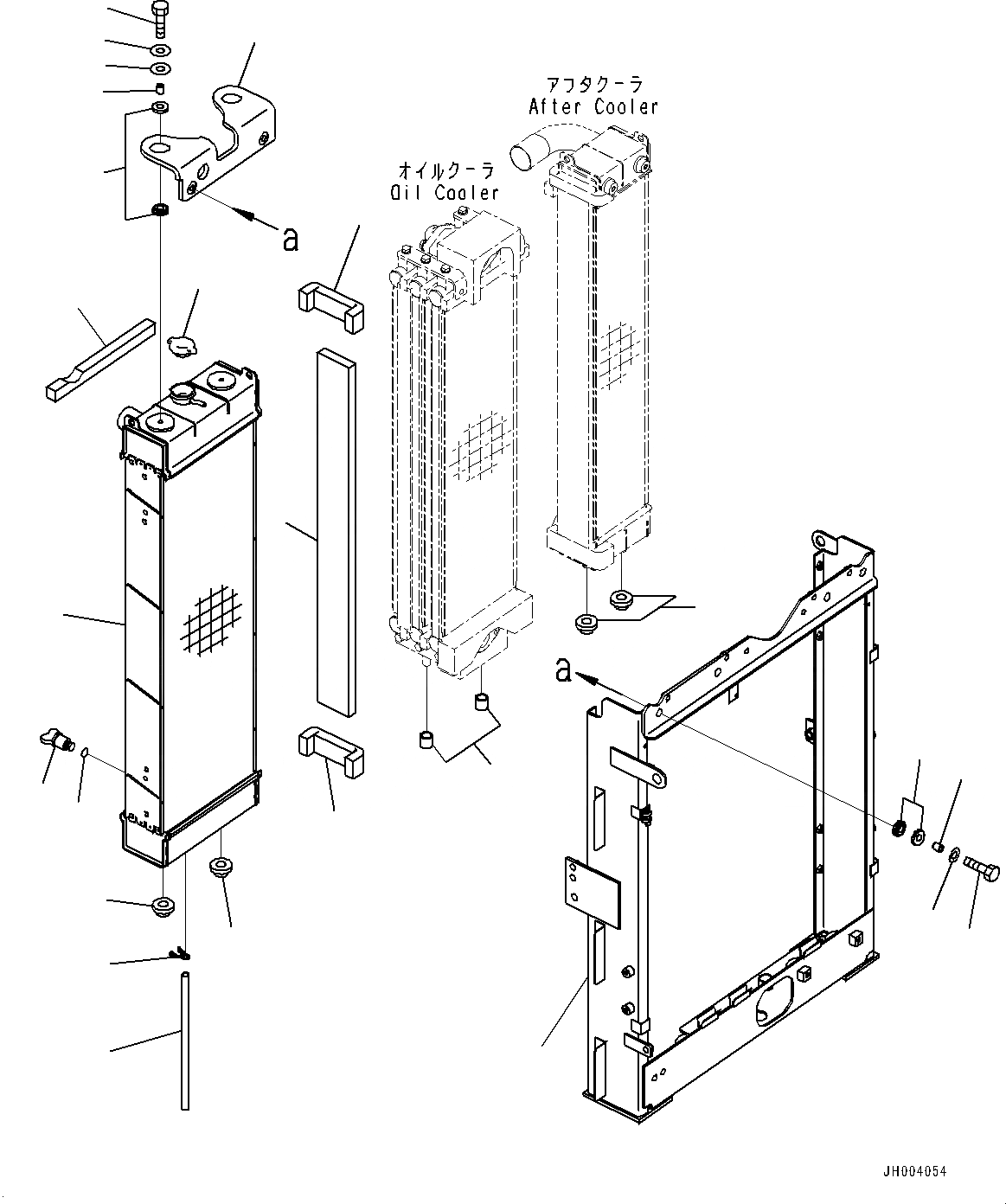 アフタクーラ
After Cooler

オイルクーラ
Oil Cooler

a

a

JH004054