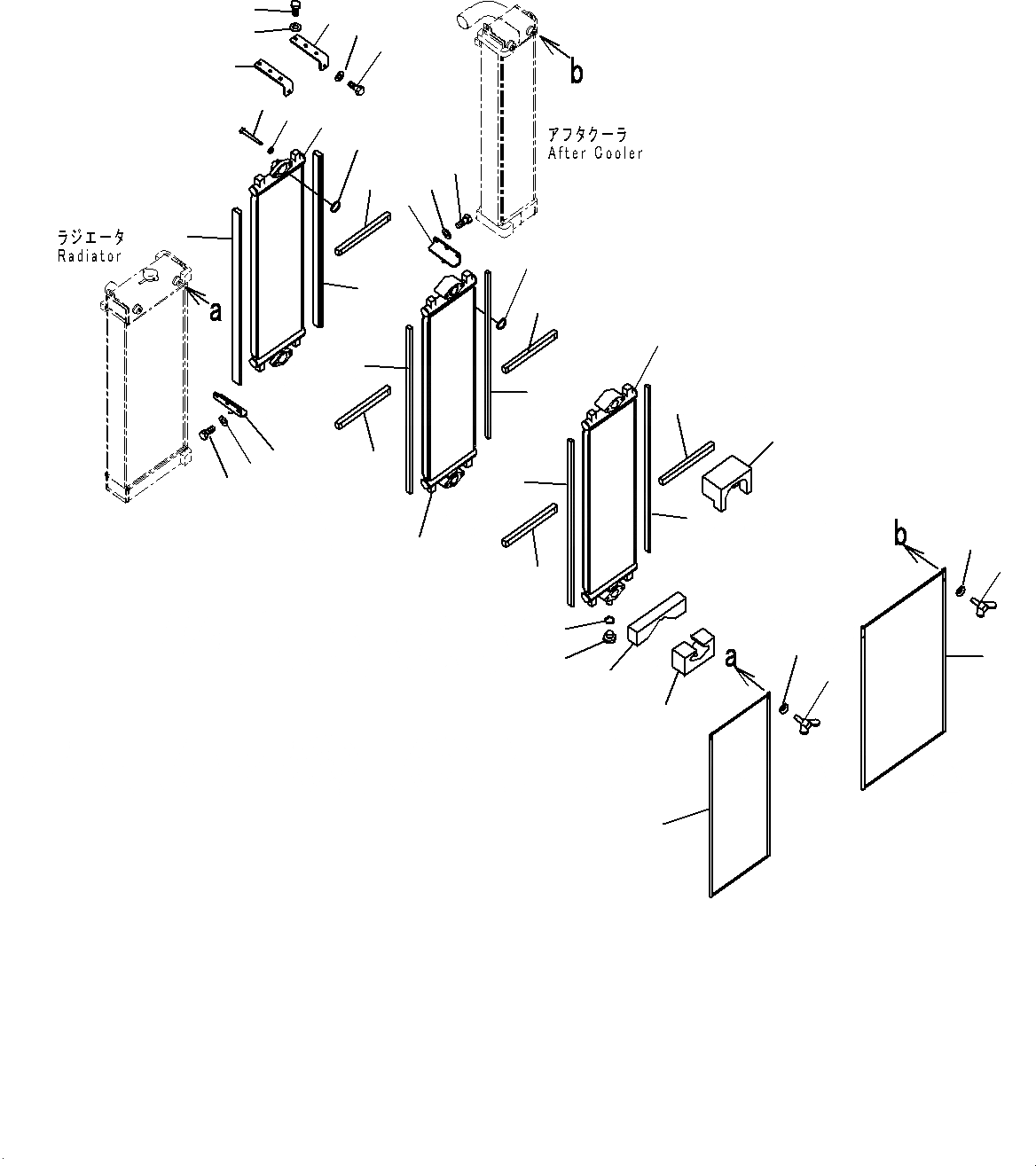 b

アフタクーラ
After Cooler

ラジエータ
Radiator

a

b

a