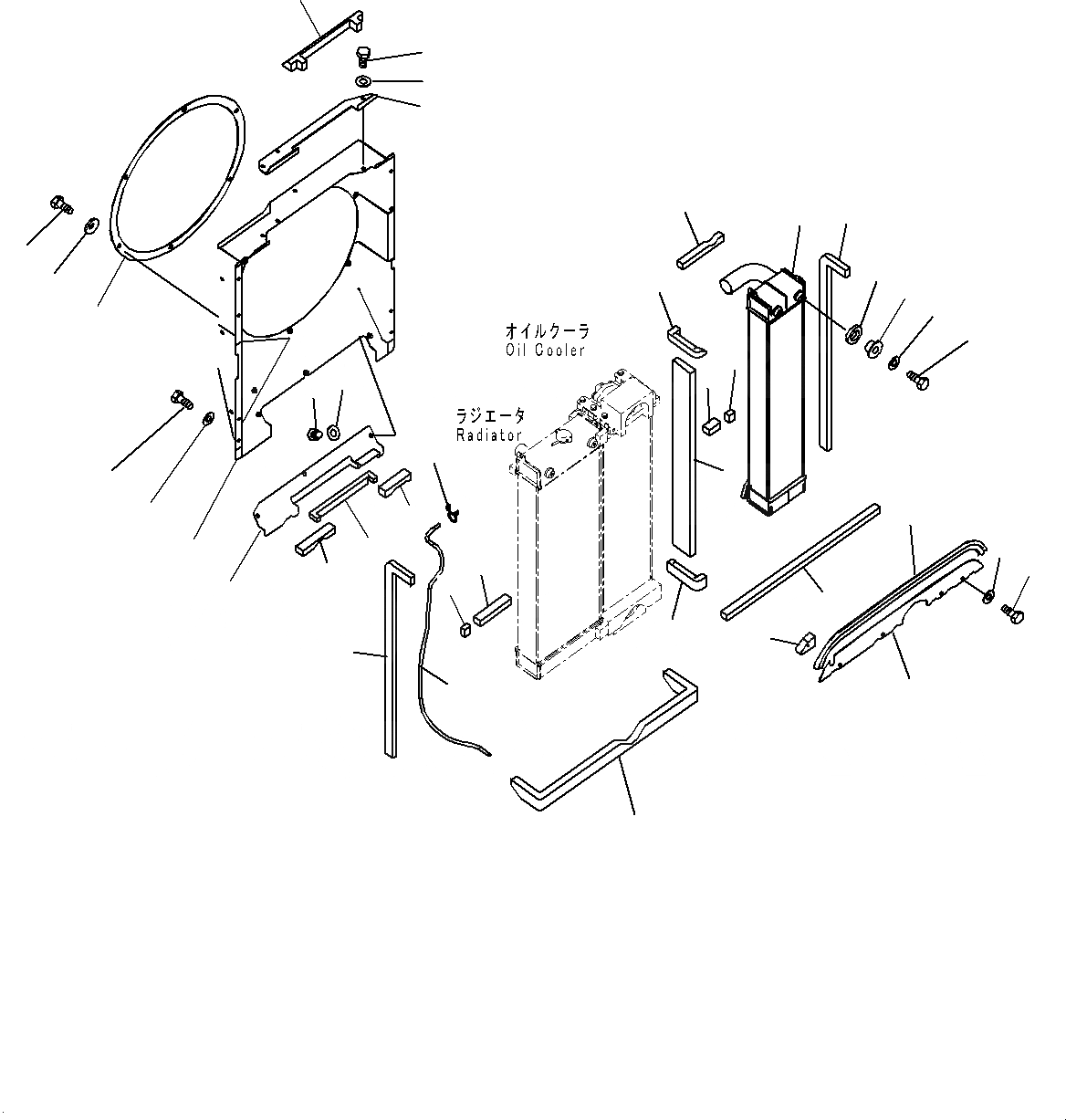 オイルクーラ
Oil Cooler

ラジエータ
Radiator