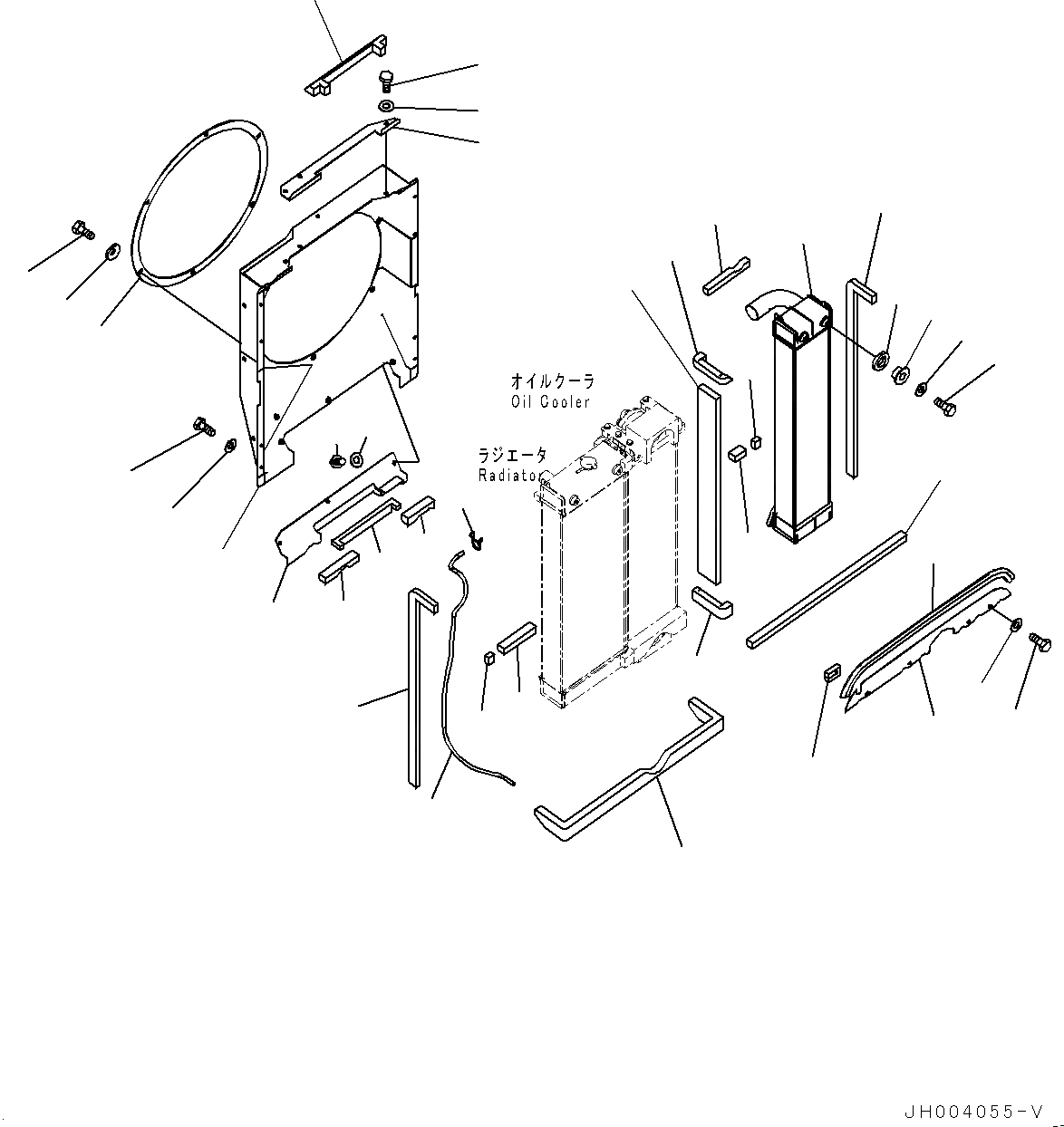 オイルクーラ
Oil Cooler

ラジエータ
Radiator

JH004055-V